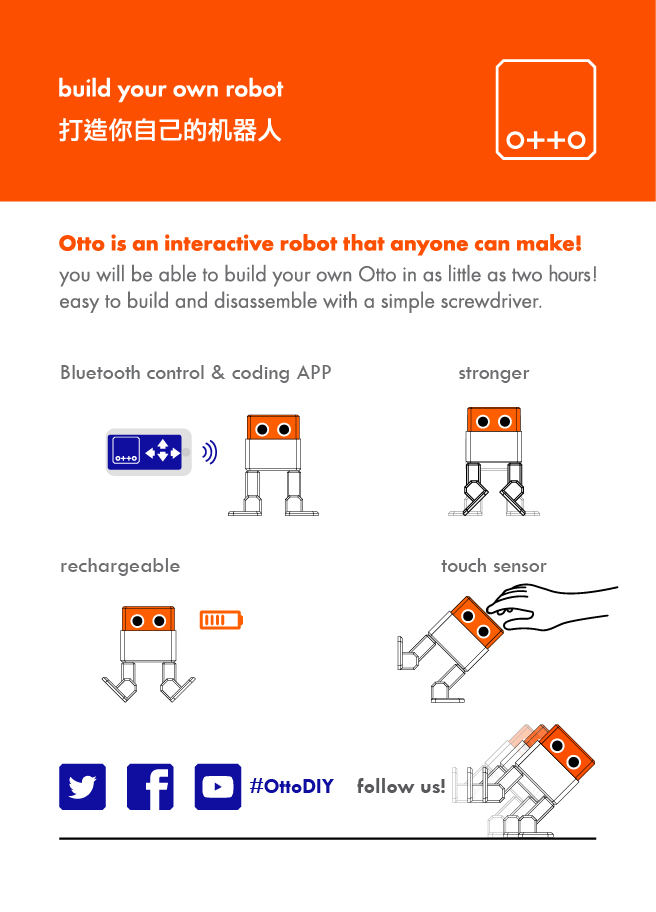 build your own robot
打造你自己的机器人

o++o

Otto is an interactive robot that anyone can make!
you will be able to build your own Otto in as little as two hours! easy to build and disassemble with a simple screwdriver.

Bluetooth control & coding APP

o++o

stronger

rechargeable

touch sensor

#OttoDIY follow us!