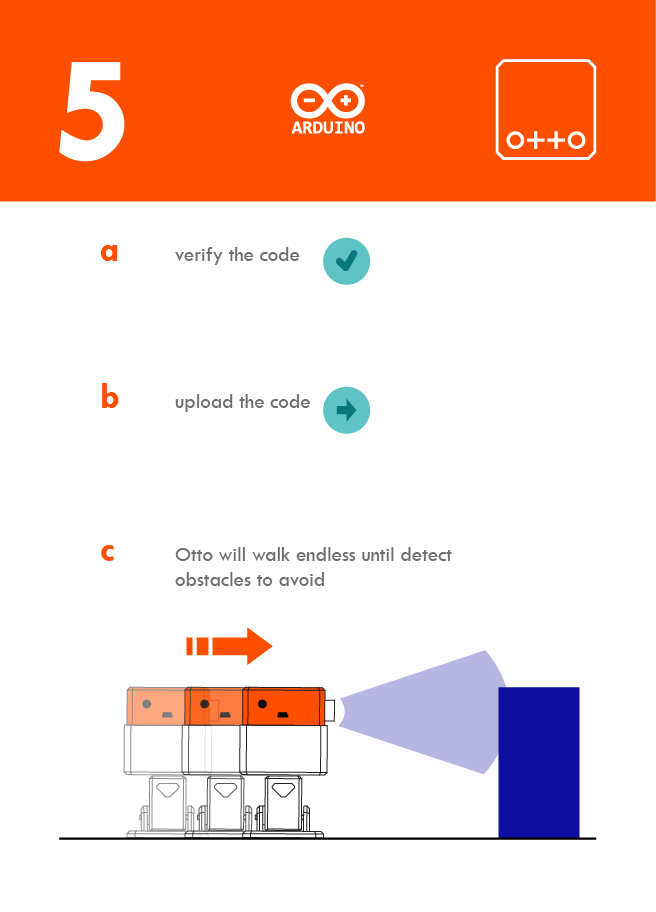 5

ARDUINO

o++o

a verify the code

b upload the code

c Otto will walk endless until detect obstacles to avoid