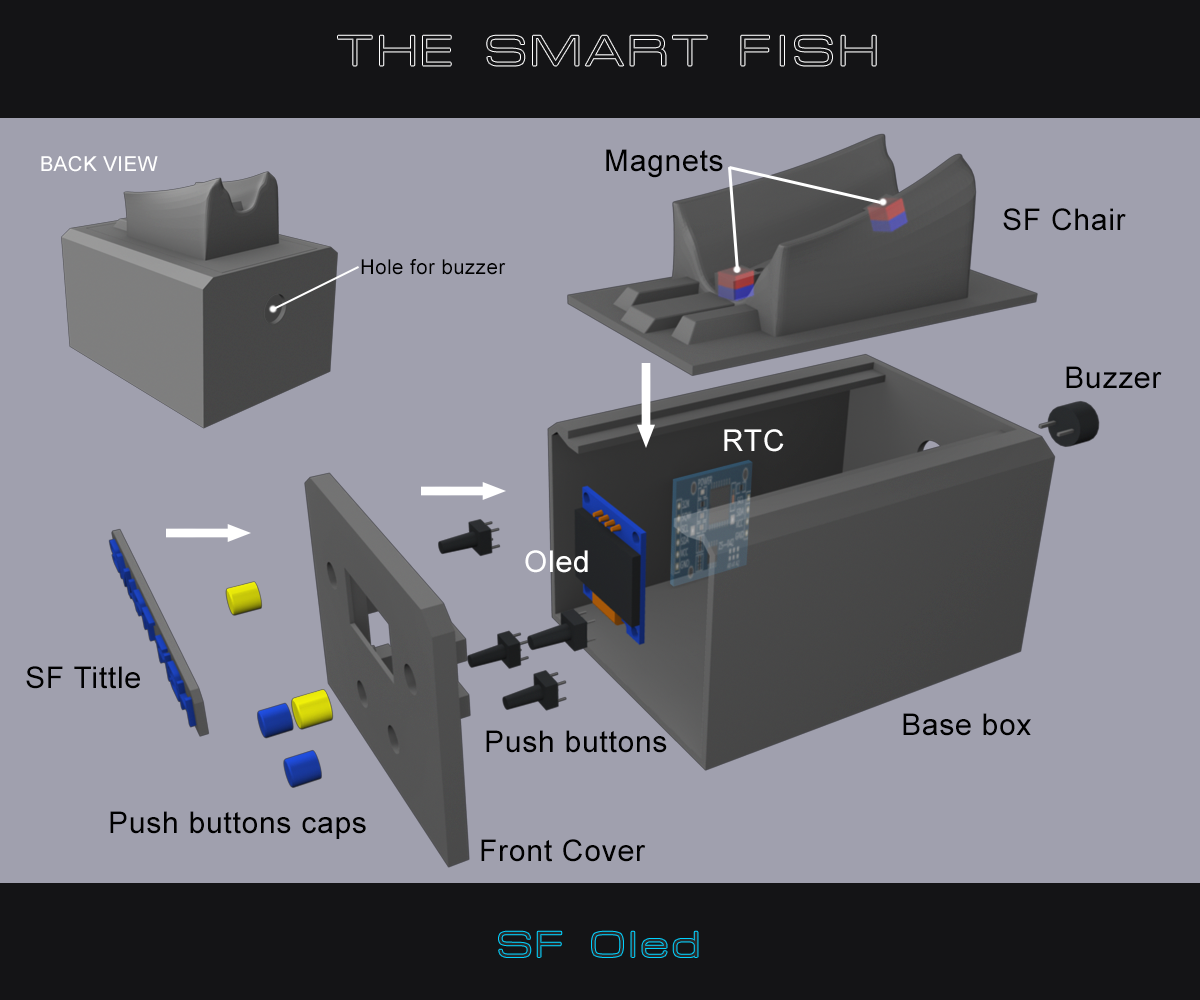 THE SMART FISH

BACK VIEW

Hole for buzzer

Magnets

SF Chair

Buzzer

RTC

Oled

SF Tittle

Push buttons

Base box

Push buttons caps

Front Cover

SF Oled