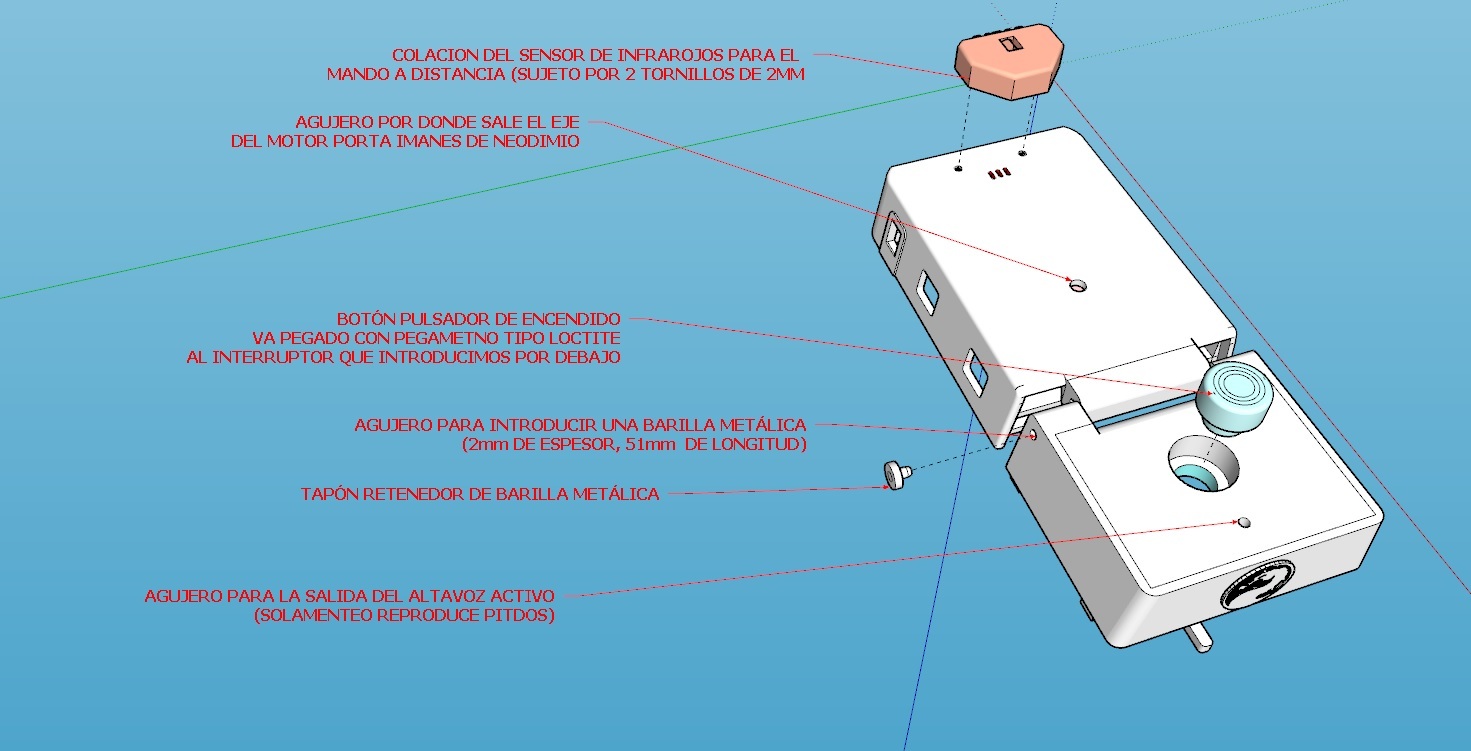 COLACION DEL SENSOR DE INFRAROJOS PARA EL
MANDO A DISTANCIA (SUJETO POR 2 TORNILLOS DE 2MM

AGUJERO POR DONDE SALE EL EJE
DEL MOTOR PORTA IMANES DE NEODIMIO

BOTÓN PULSADOR DE ENCENDIDO
VA PEGADO CON PEGAMETNO TIPO LOCTITE
AL INTERRUPTOR QUE INTRODUCIMOS POR DEBAJO

AGUJERO PARA INTRODUCIR UNA BARILLA METÁLICA
(2mm DE ESPESOR, 51mm DE LONGITUD)

TAPÓN RETENEDOR DE BARILLA METÁLICA

AGUJERO PARA LA SALIDA DEL ALTAVOZ ACTIVO
(SOLAMENTEO REPRODUCE PITDOS)