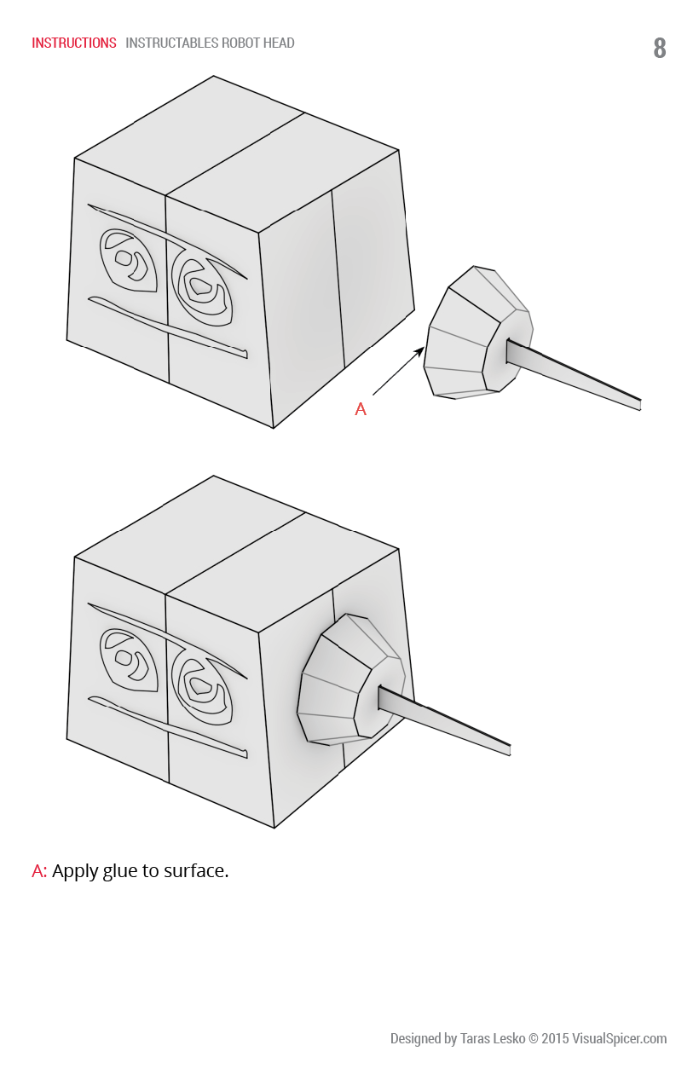 INSTRUCTIONS INSTRUCTABLES ROBOT HEAD

8

A

A: Apply glue to surface.

Designed by Taras Lesko © 2015 VisualSpicer.com