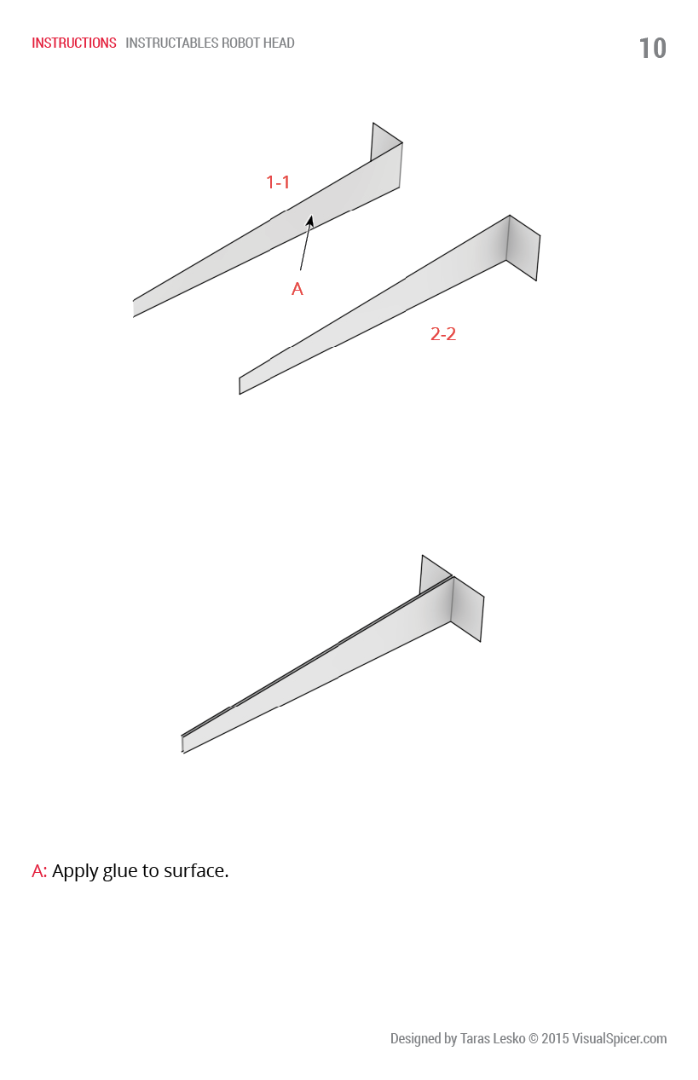 INSTRUCTIONS INSTRUCTABLES ROBOT HEAD

10

1-1

A

2-2

A: Apply glue to surface.

Designed by Taras Lesko © 2015 VisualSpicer.com