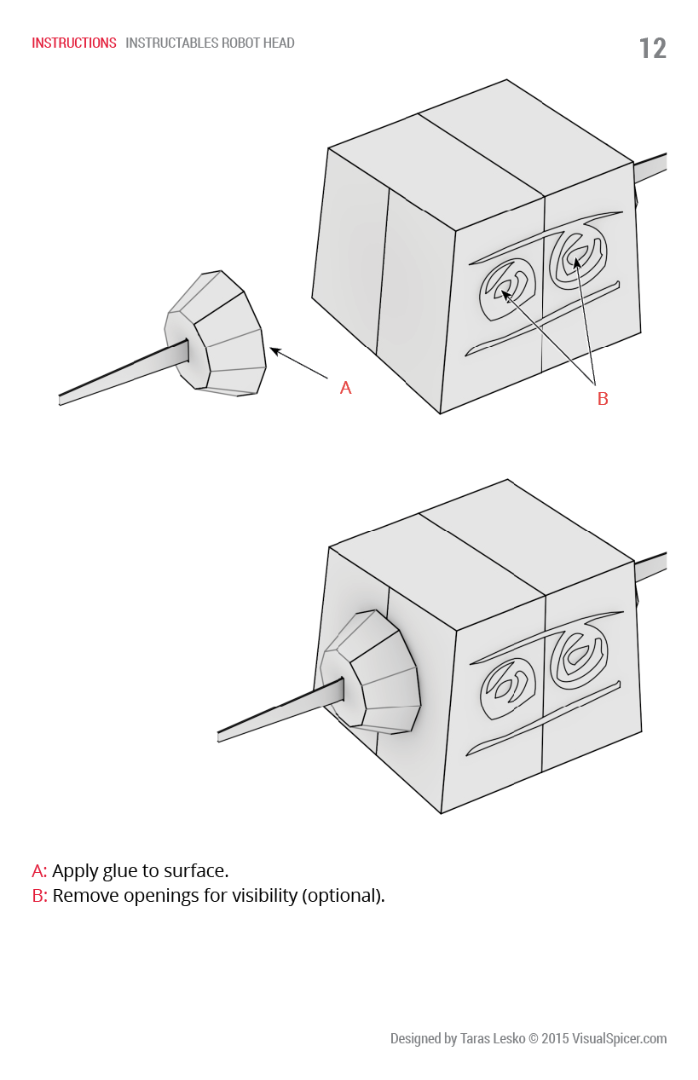 INSTRUCTIONS INSTRUCTABLES ROBOT HEAD

12

A

B

A: Apply glue to surface.
B: Remove openings for visibility (optional).

Designed by Taras Lesko © 2015 VisualSpicer.com