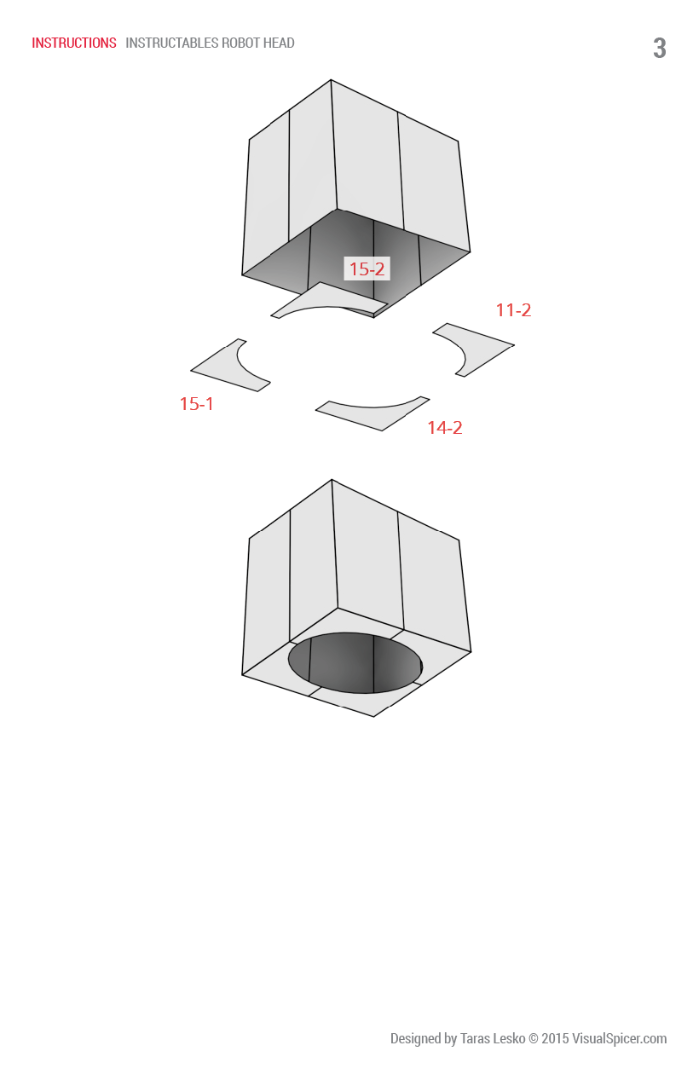 INSTRUCTIONS INSTRUCTABLES ROBOT HEAD

3

15-2

11-2

15-1

14-2

Designed by Taras Lesko © 2015 VisualSpicer.com