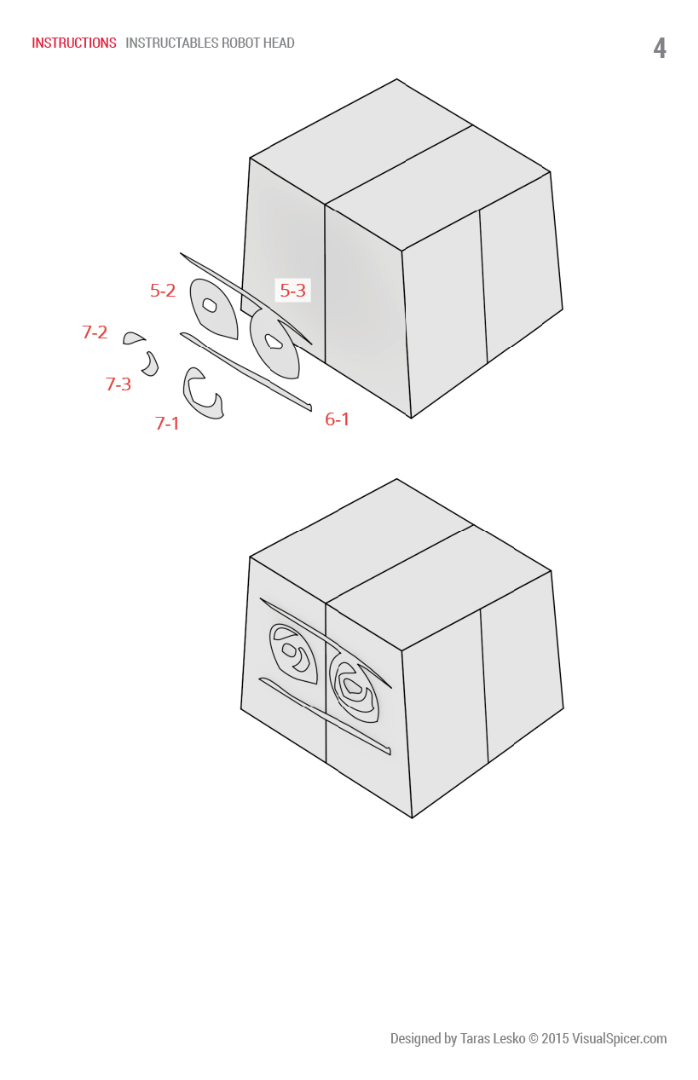 INSTRUCTIONS INSTRUCTABLES ROBOT HEAD

4

5-2
5-3
7-2
7-3
7-1
6-1

Designed by Taras Lesko © 2015 VisualSpicer.com