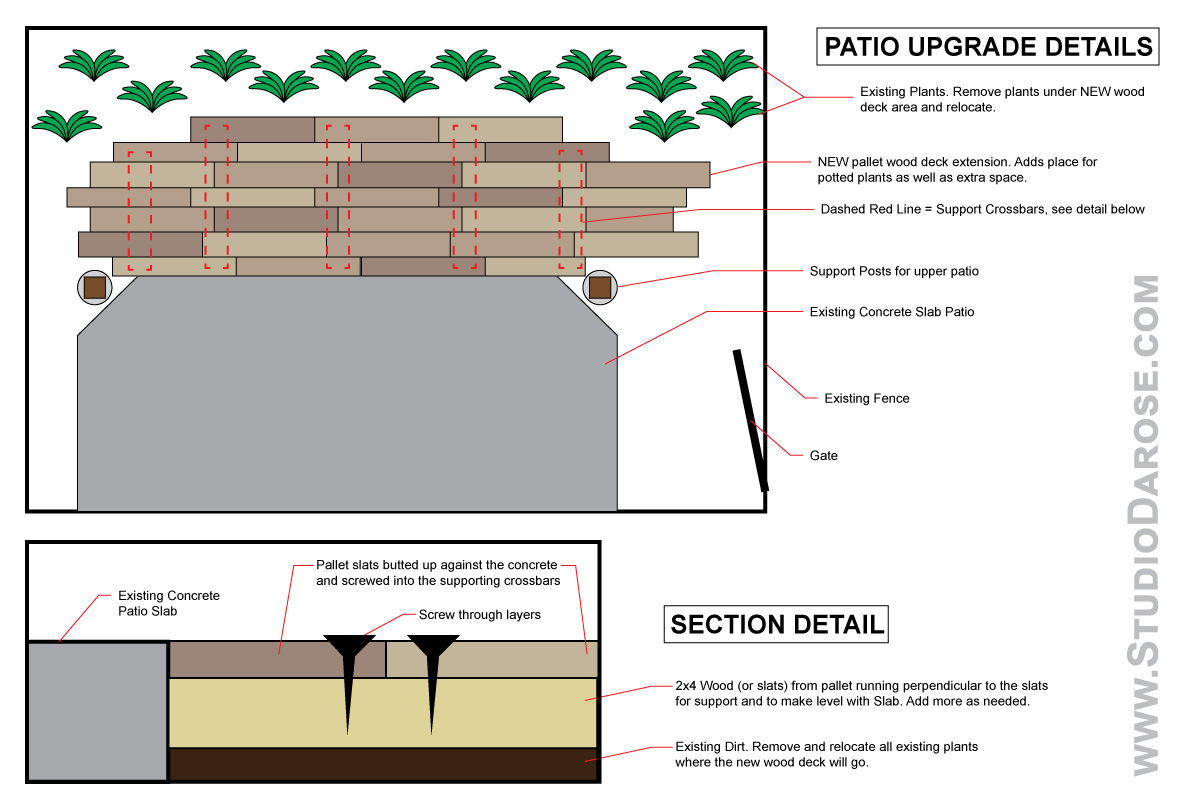 PATIO UPGRADE DETAILS

Existing Plants. Remove plants under NEW wood deck area and relocate.

NEW pallet wood deck extension. Adds place for potted plants as well as extra space.

Dashed Red Line = Support Crossbars, see detail below

Support Posts for upper patio

Existing Concrete Slab Patio

Existing Fence

Gate

Existing Concrete Patio Slab

Pallet slats butted up against the concrete and screwed into the supporting crossbars

Screw through layers

SECTION DETAIL

2x4 Wood (or slats) from pallet running perpendicular to the slats for support and to make level with Slab. Add more as needed.

Existing Dirt. Remove and relocate all existing plants where the new wood deck will go.

WWW.STUDIODAROSE.COM