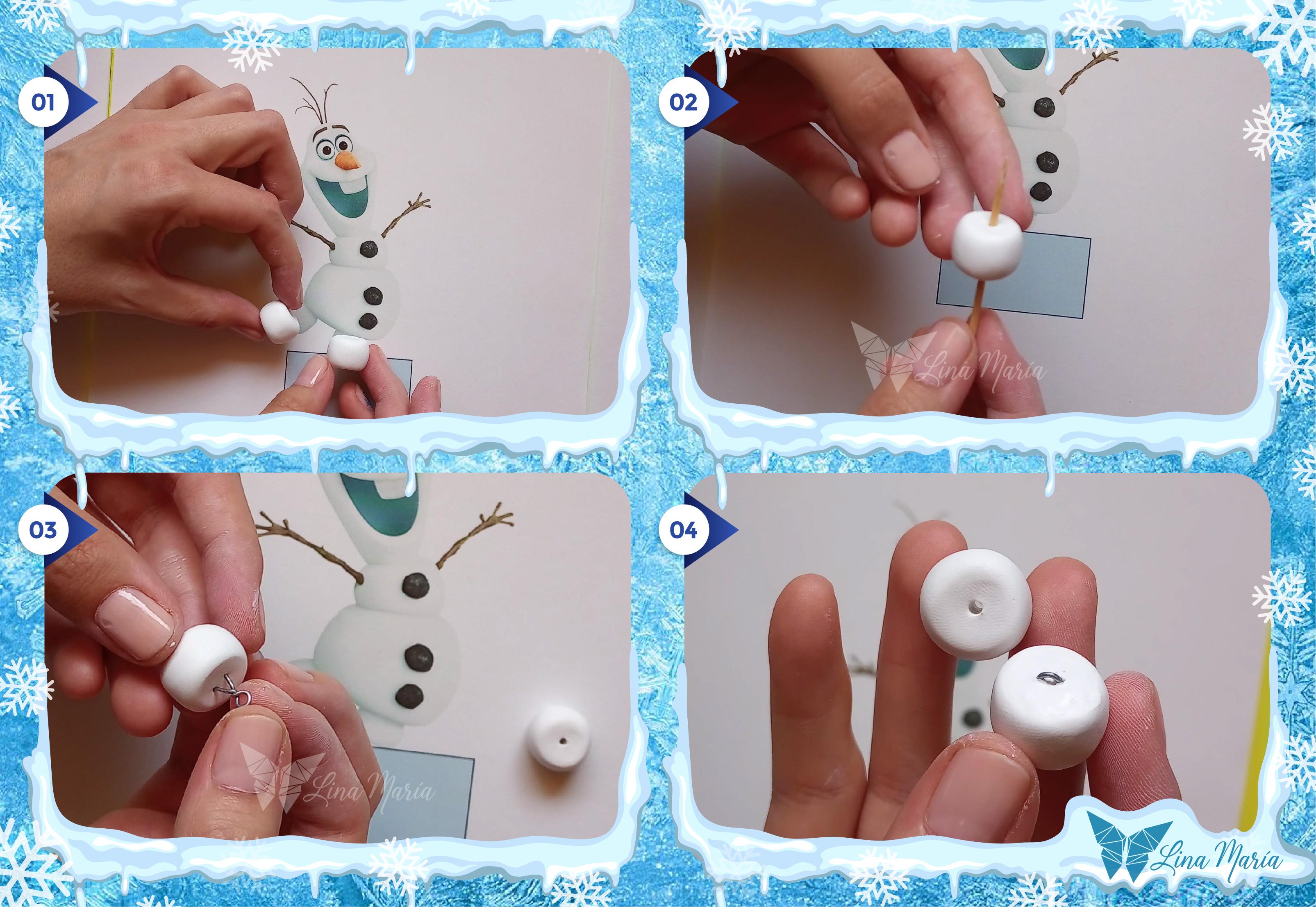 01

02

Lina María

03

Lina María

04

Lina María