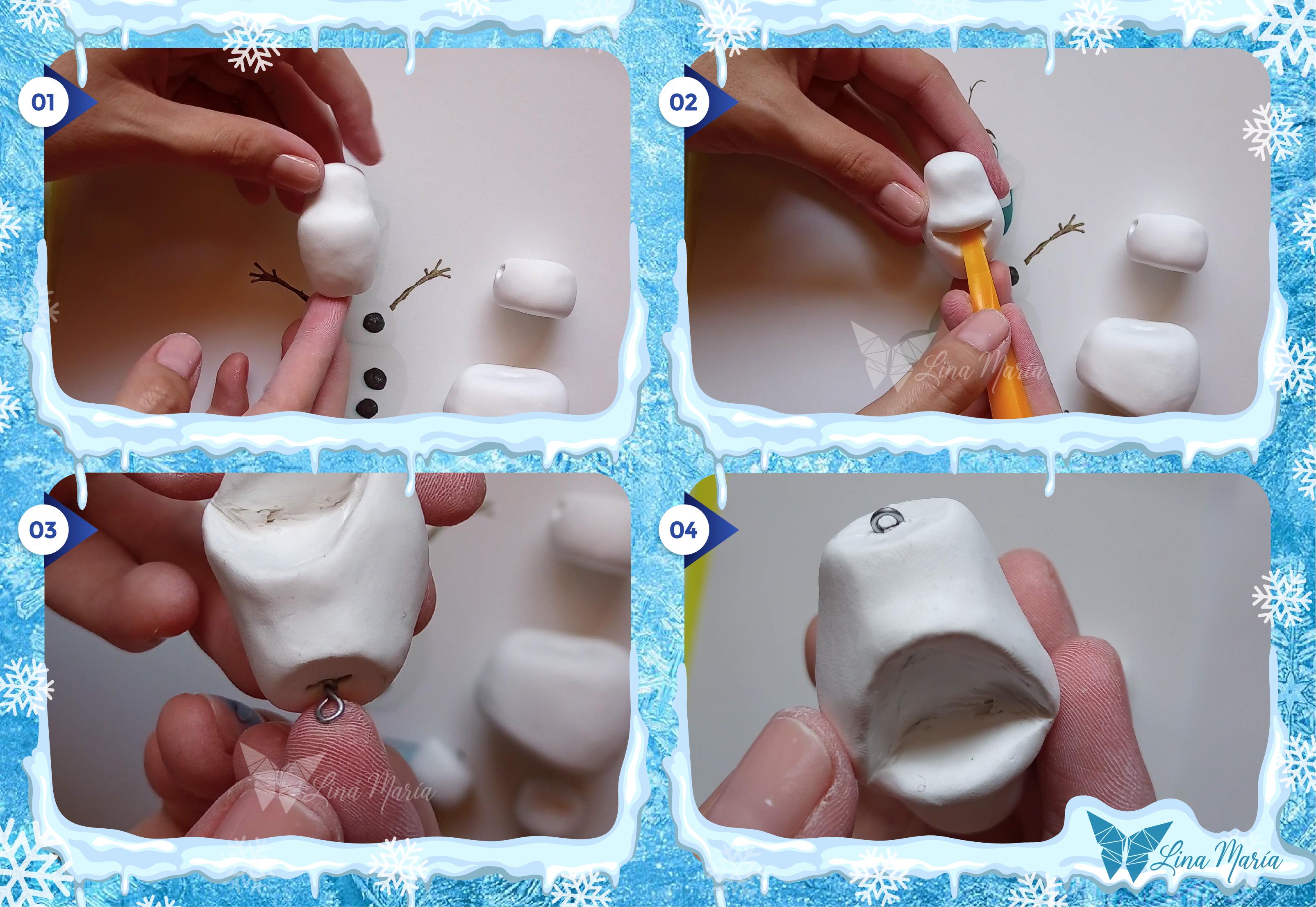 01

02

Lina María

03

Lina María

04

Lina María