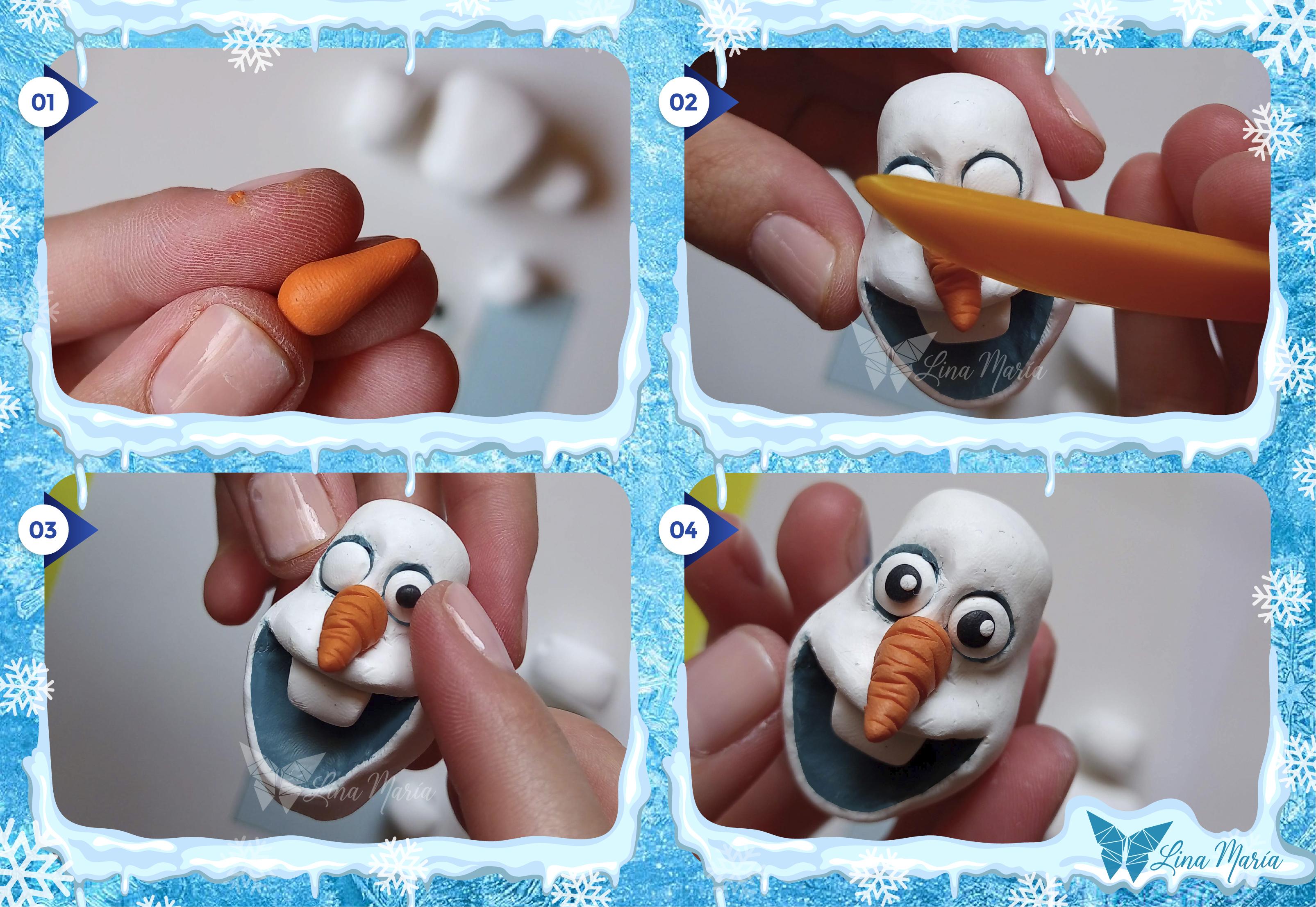 01

02

Lina María

03

Lina María

04

Lina María