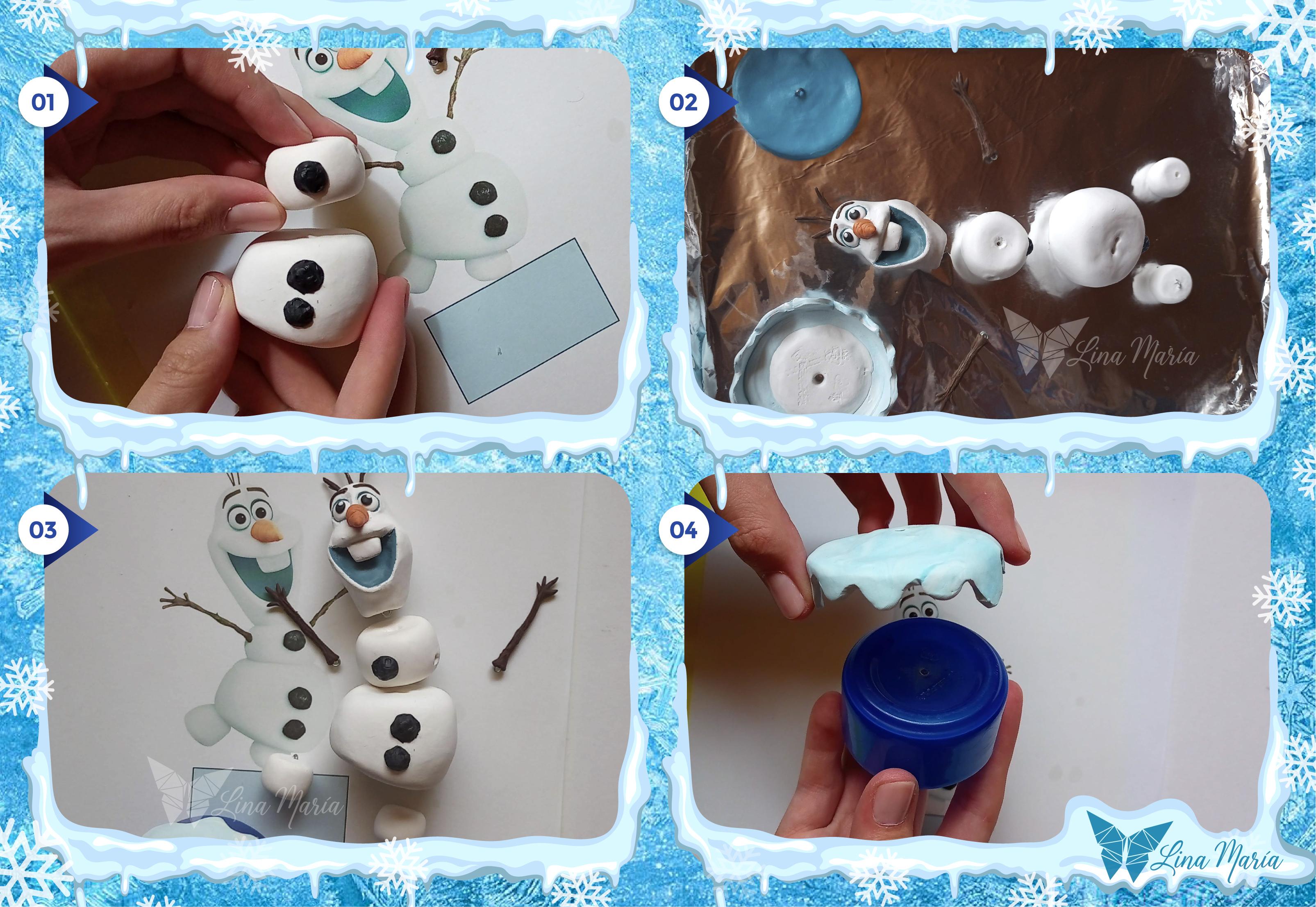 01

02

Lina María

03

Lina María

04

Lina María