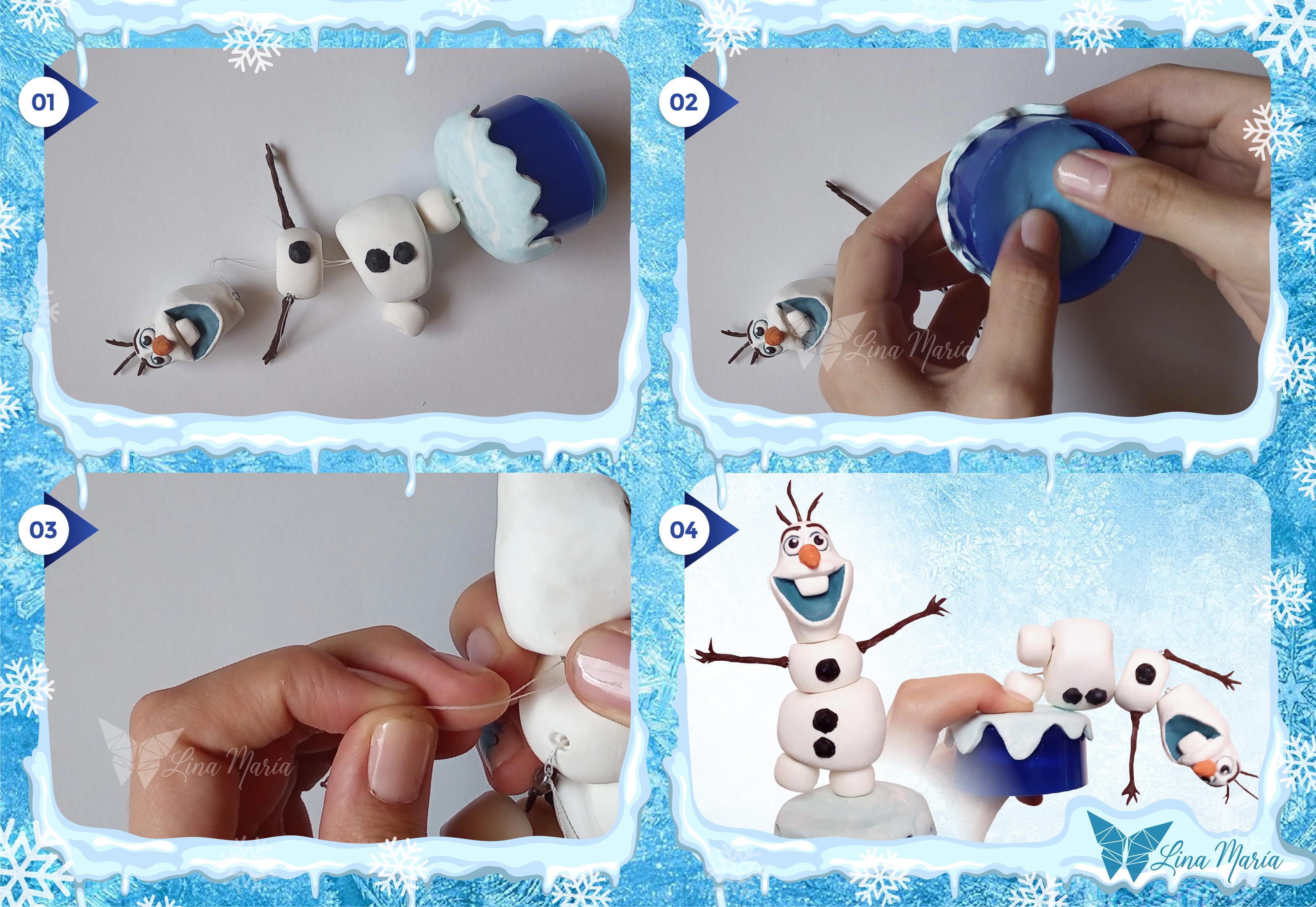 01

02

Lina María

03

Lina María

04

Lina María