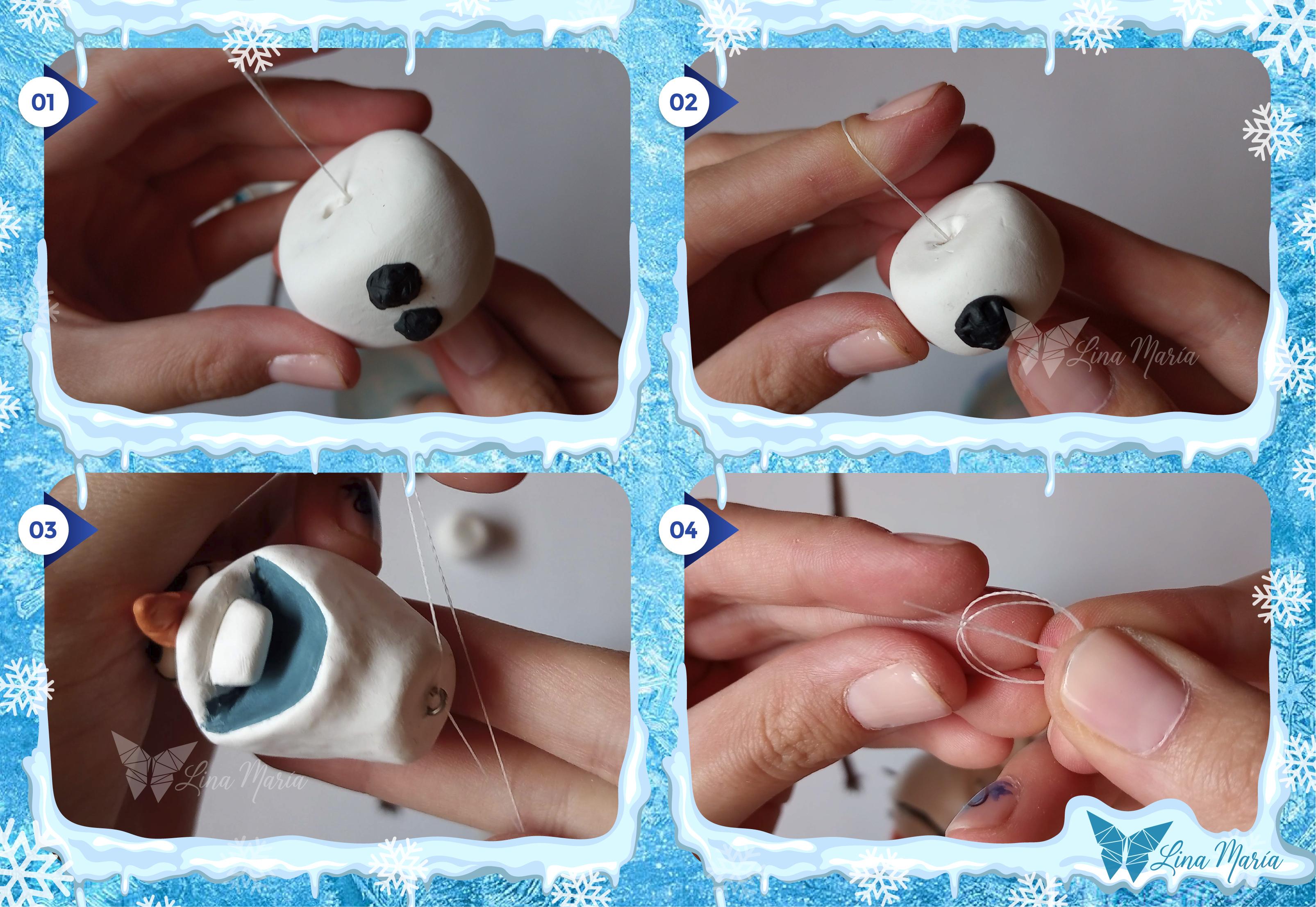 01

02

Lina María

03

Lina María

04

Lina María