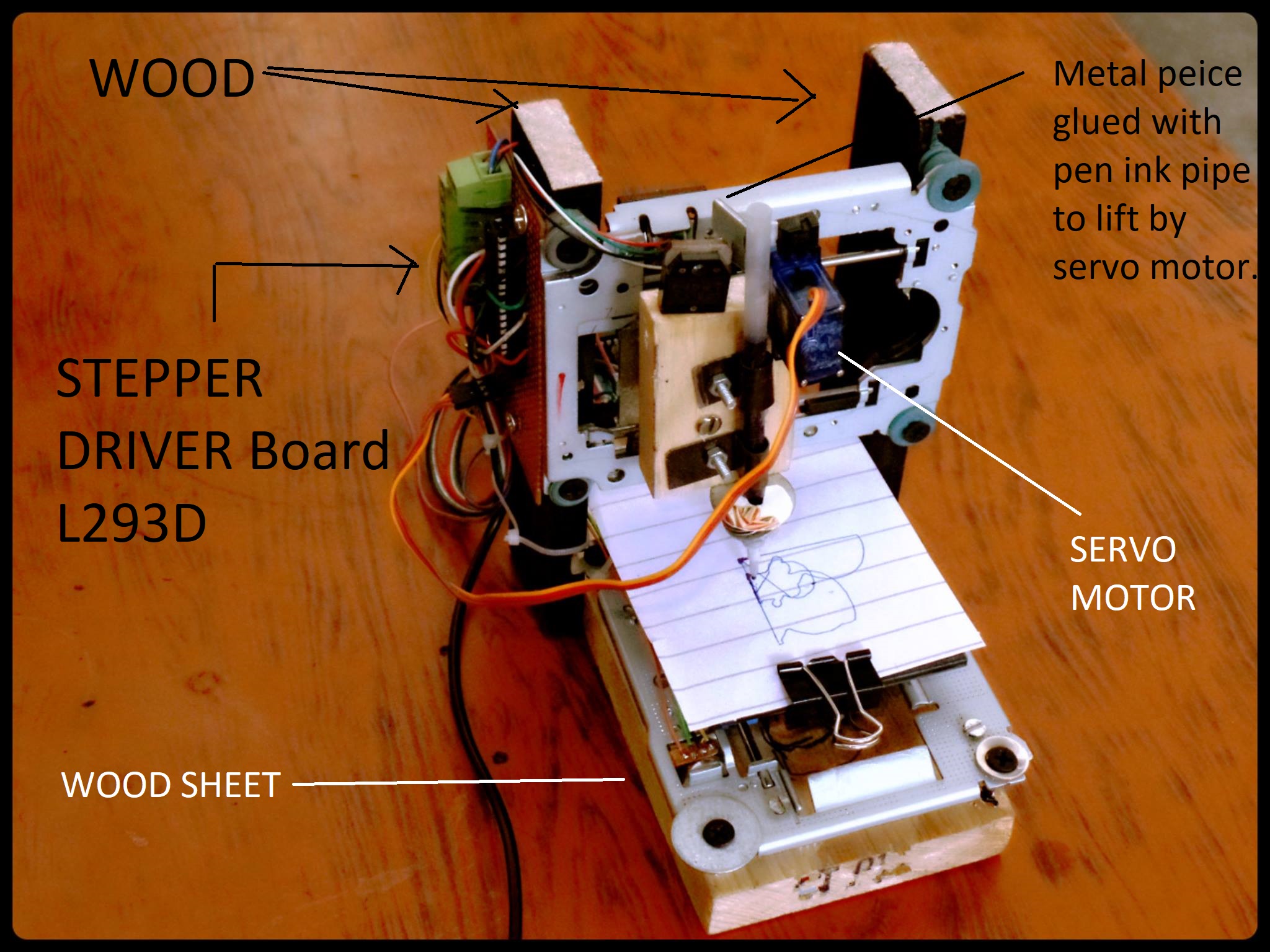 WOOD

Metal peice glued with pen ink pipe to lift by servo motor.

STEPPER DRIVER Board L293D

SERVO MOTOR

WOOD SHEET