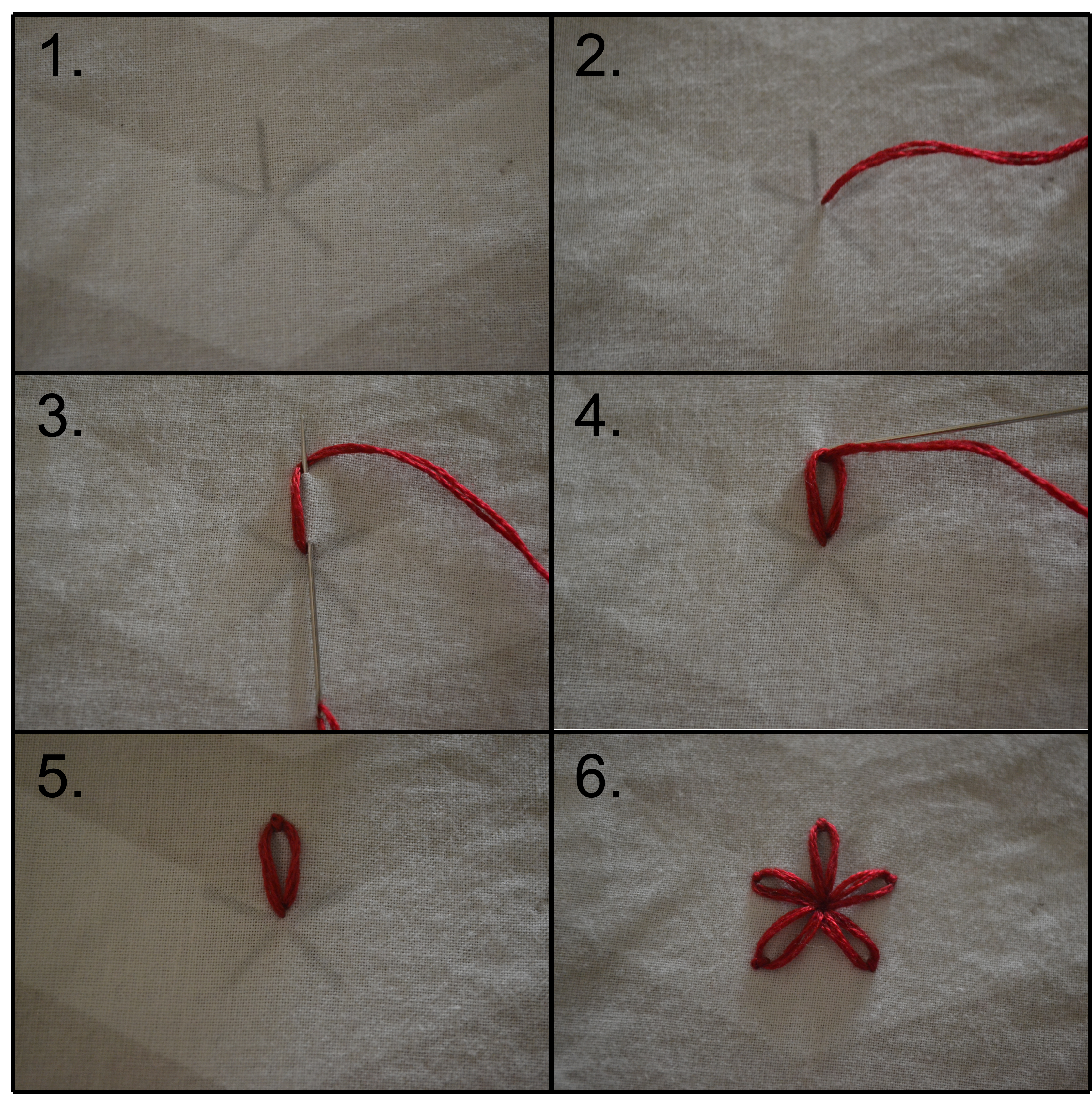 1.

2.

3.

4.

5.

6.