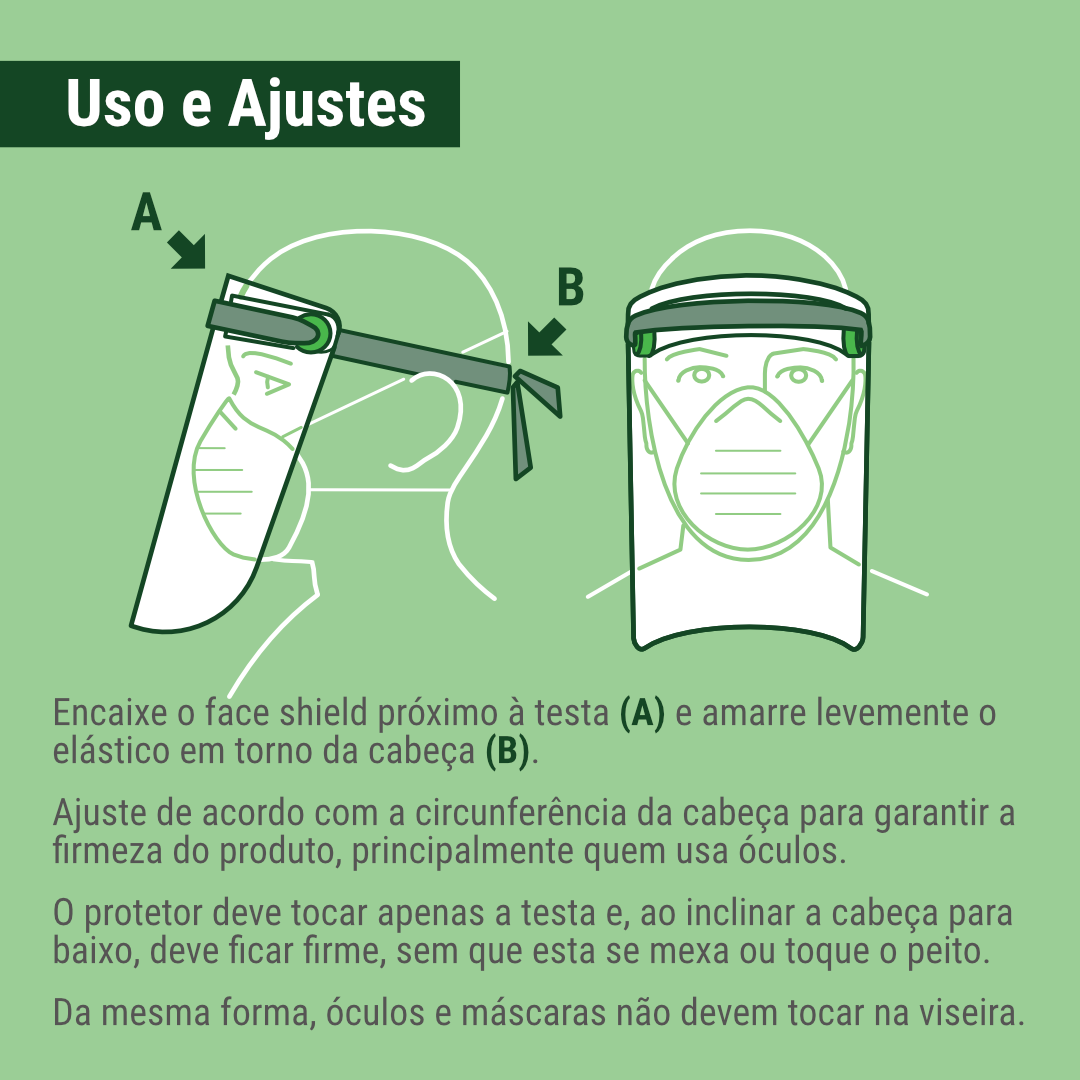 Uso e Ajustes

A

B

Encaixe o face shield próximo à testa (A) e amarre levemente o elástico em torno da cabeça (B).

Ajuste de acordo com a circunferência da cabeça para garantir a firmeza do produto, principalmente quem usa óculos.

O protetor deve tocar apenas a testa e, ao inclinar a cabeça para baixo, deve ficar firme, sem que esta se mexa ou toque o peito.

Da mesma forma, óculos e máscaras não devem tocar na viseira.