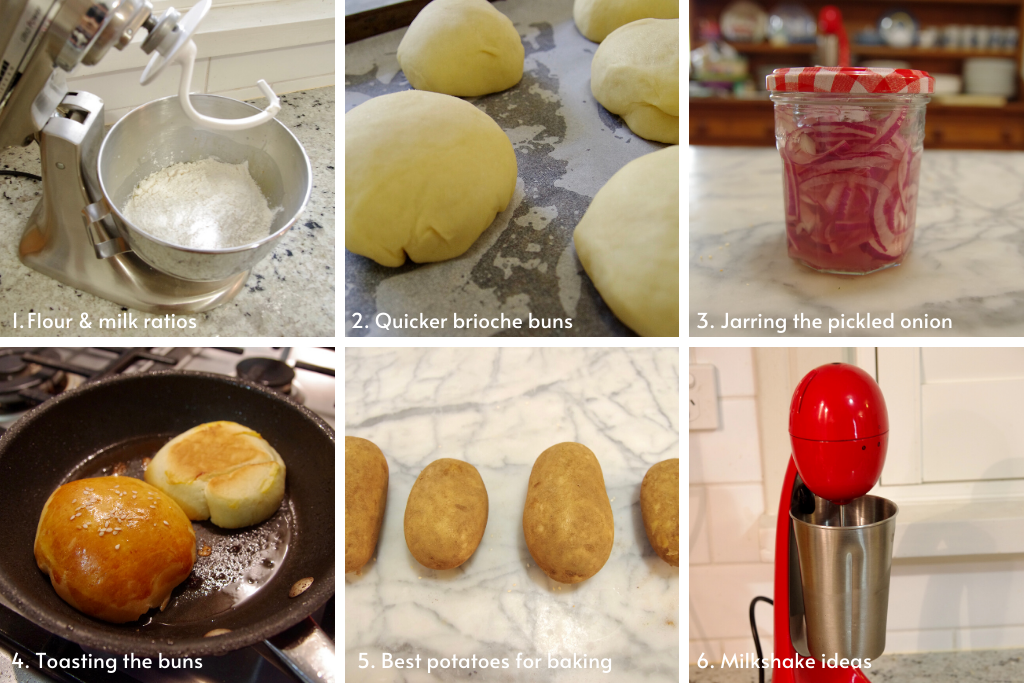 1. Flour & milk ratios

2. Quicker brioche buns

3. Jarring the pickled onion

4. Toasting the buns

5. Best potatoes for baking

6. Milkshake ideas