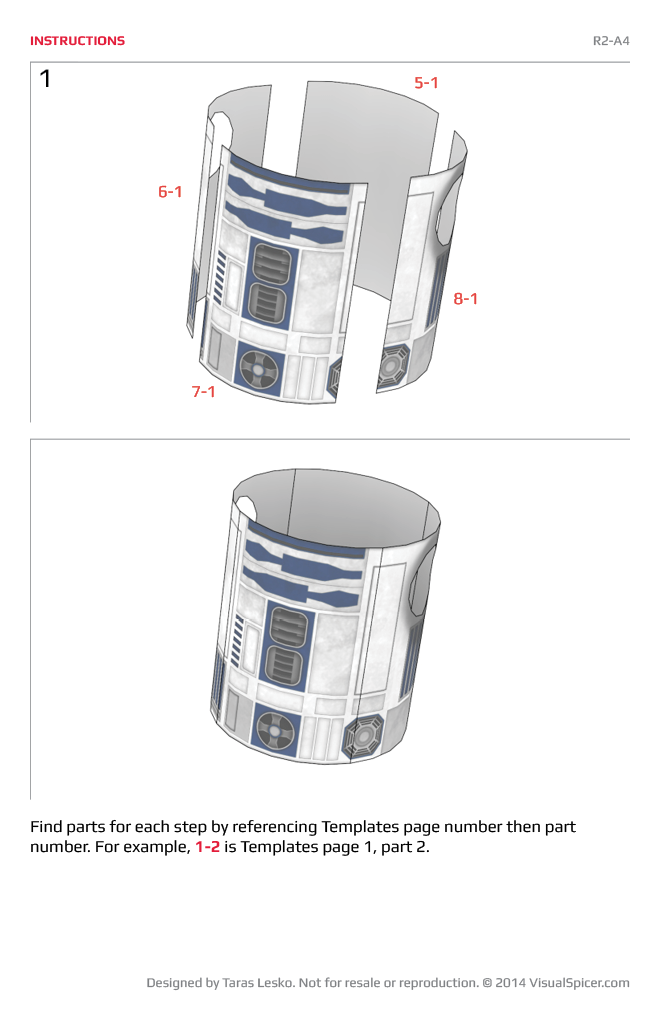 INSTRUCTIONS

R2-A4

1

5-1

6-1

8-1

7-1

Find parts for each step by referencing Templates page number then part number. For example, 1-2 is Templates page 1, part 2.

Designed by Taras Lesko. Not for resale or reproduction. © 2014 VisualSpicer.com