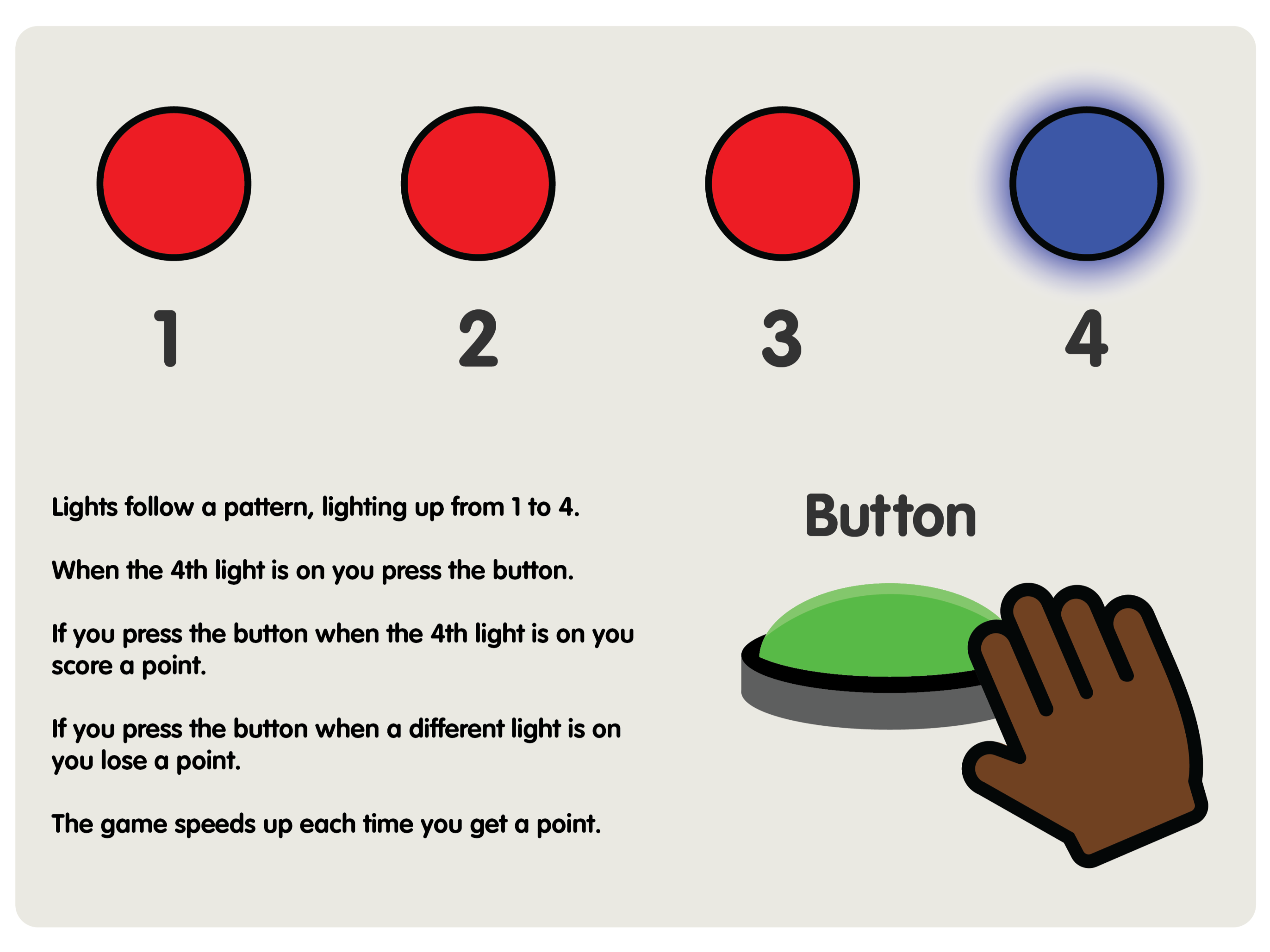 1

2

3

4

Lights follow a pattern, lighting up from 1 to 4.

When the 4th light is on you press the button.

If you press the button when the 4th light is on you score a point.

If you press the button when a different light is on you lose a point.

The game speeds up each time you get a point.

Button