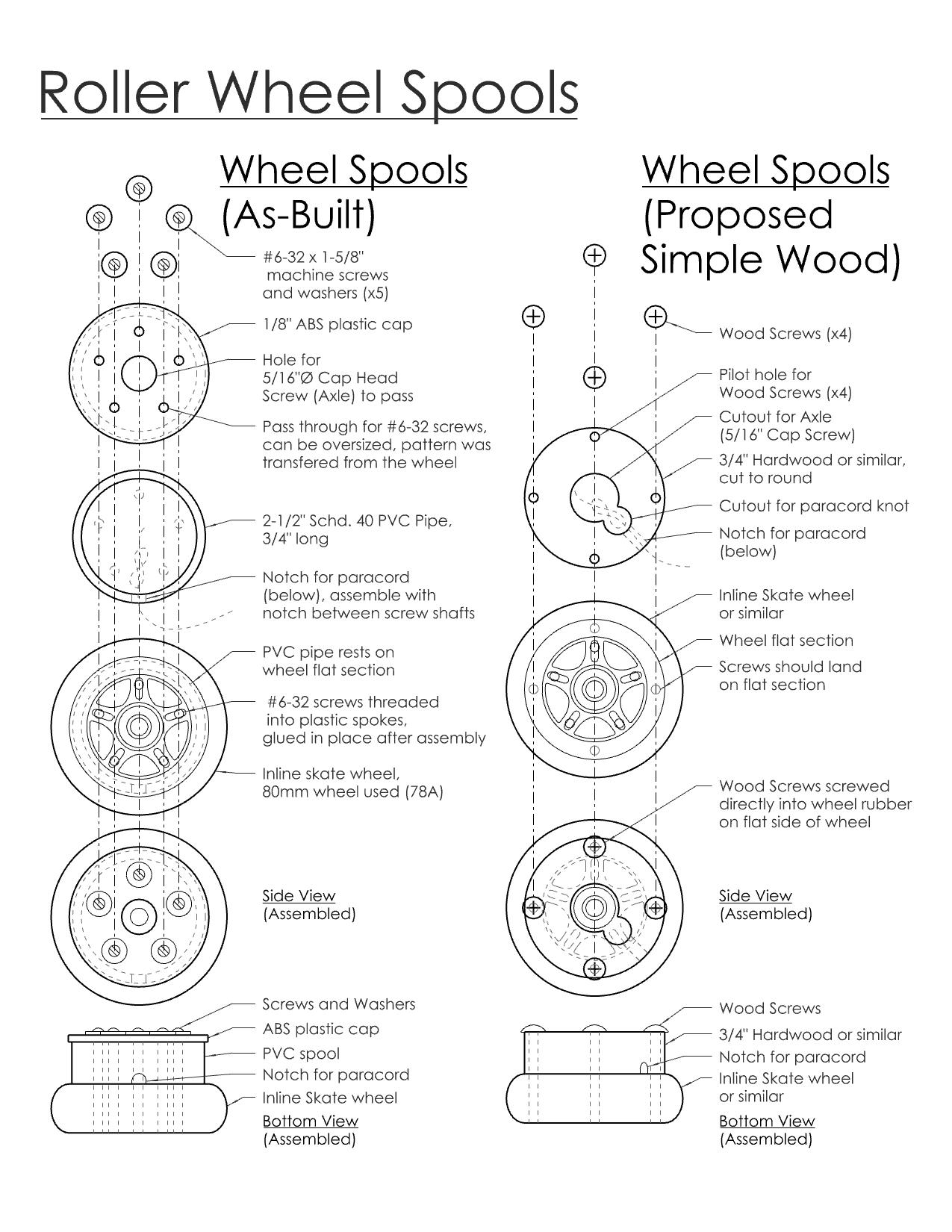 Roller Wheel Spools

Wheel Spools
(As-Built)

#6-32 x 1-5/8" machine screws and washers (x5)

1/8" ABS plastic cap

Hole for 5/16"Ø Cap Head Screw (Axle) to pass

Pass through for #6-32 screws, can be oversized, pattern was transfered from the wheel

2-1/2" Schd. 40 PVC Pipe, 3/4" long

Notch for paracord (below), assemble with notch between screw shafts

PVC pipe rests on wheel flat section

#6-32 screws threaded into plastic spokes, glued in place after assembly

Inline skate wheel, 80mm wheel used (78A)

Side View
(Assembled)

Screws and Washers
ABS plastic cap
PVC spool
Notch for paracord
Inline Skate wheel
Bottom View
(Assembled)

Wheel Spools
(Proposed
Simple Wood)

Wood Screws (x4)

Pilot hole for Wood Screws (x4)

Cutout for Axle (5/16" Cap Screw)

3/4" Hardwood or similar, cut to round

Cutout for paracord knot

Notch for paracord (below)

Inline Skate wheel or similar

Wheel flat section

Screws should land on flat section

Wood Screws screwed directly into wheel rubber on flat side of wheel

Side View
(Assembled)

Wood Screws
3/4" Hardwood or similar
Notch for paracord
Inline Skate wheel or similar
Bottom View
(Assembled)