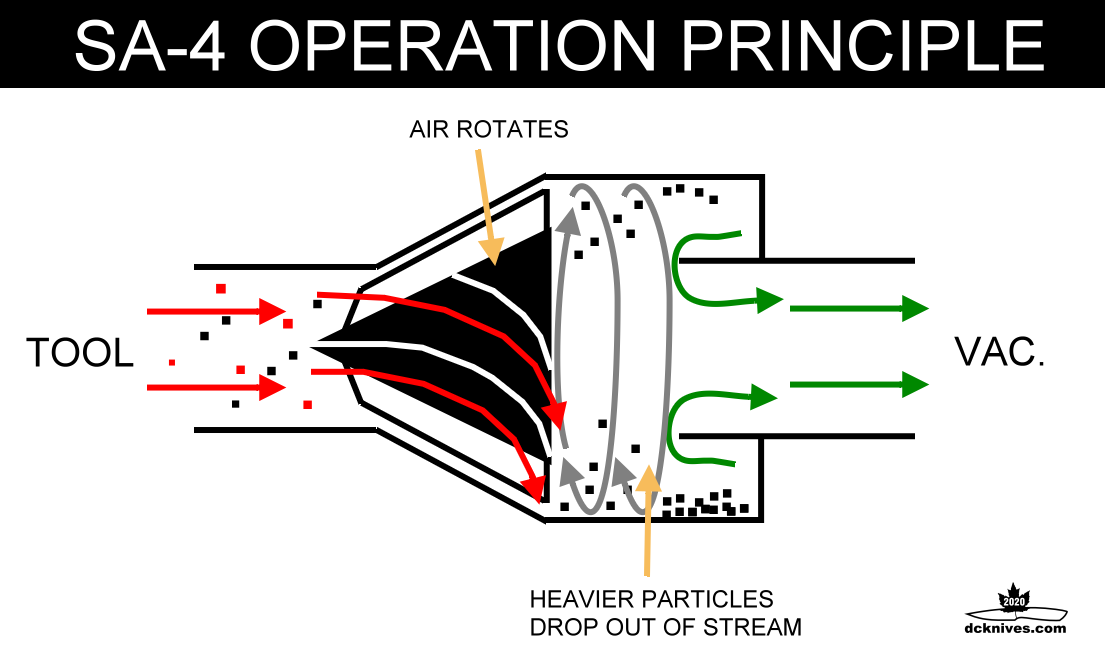 SA-4 OPERATION PRINCIPLE

AIR ROTATES

TOOL

VAC.

HEAVIER PARTICLES DROP OUT OF STREAM

2020
dcknives.com