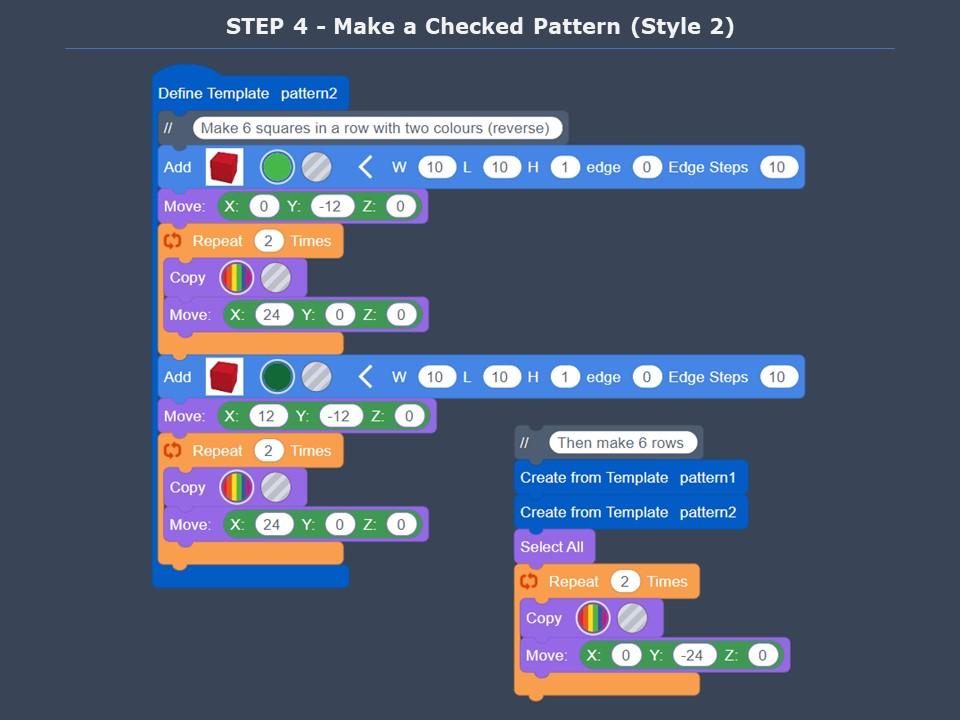 STEP 4 - Make a Checked Pattern (Style 2)

Define Template pattern2
// Make 6 squares in a row with two colours (reverse)
Add < W 10 L 10 H 1 edge 0 Edge Steps 10
Move: X: 0 Y: -12 Z: 0
Repeat 2 Times
Copy
Move: X: 24 Y: 0 Z: 0
Add < W 10 L 10 H 1 edge 0 Edge Steps 10
Move: X: 12 Y: -12 Z: 0
Repeat 2 Times
Copy
Move: X: 24 Y: 0 Z: 0

// Then make 6 rows
Create from Template pattern1
Create from Template pattern2
Select All
Repeat 2 Times
Copy
Move: X: 0 Y: -24 Z: 0