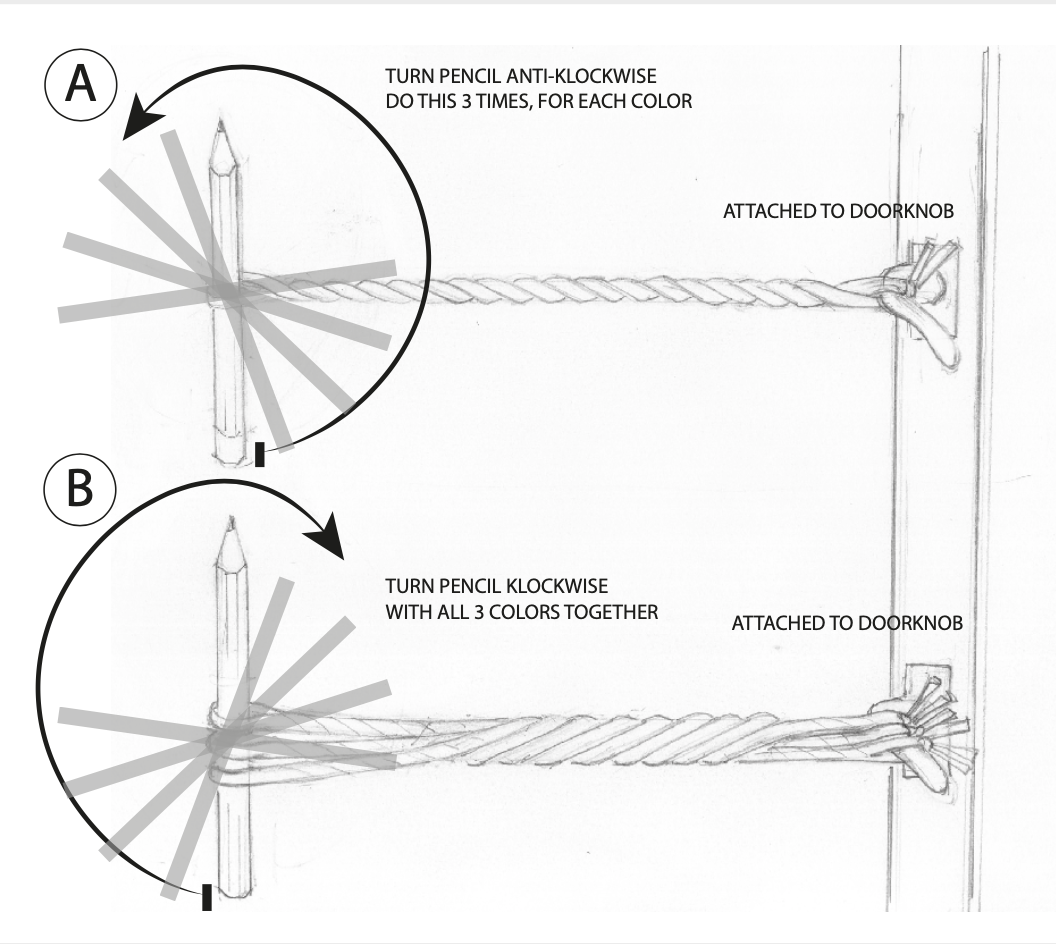 A

TURN PENCIL ANTI-KLOCKWISE
DO THIS 3 TIMES, FOR EACH COLOR

ATTACHED TO DOORKNOB

B

TURN PENCIL KLOCKWISE
WITH ALL 3 COLORS TOGETHER

ATTACHED TO DOORKNOB