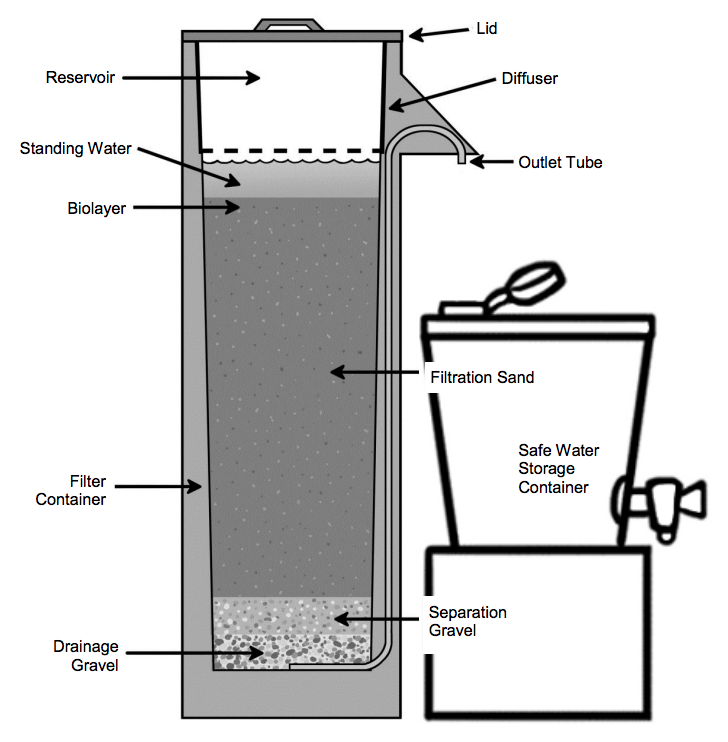 Lid
Reservoir
Diffuser
Standing Water
Outlet Tube
Biolayer
Filtration Sand
Safe Water Storage Container
Filter Container
Separation Gravel
Drainage Gravel