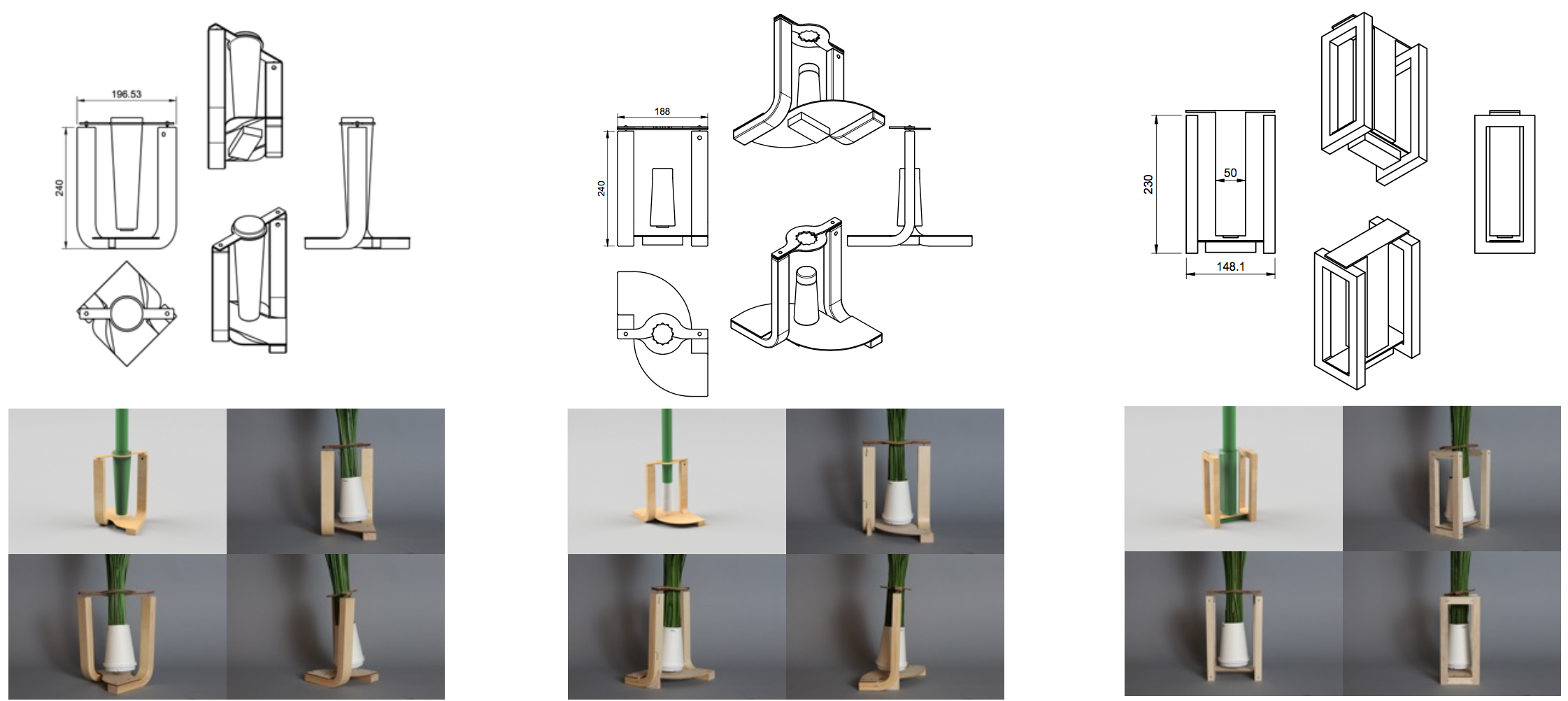 196.53
240
188
240
230
50
148.1