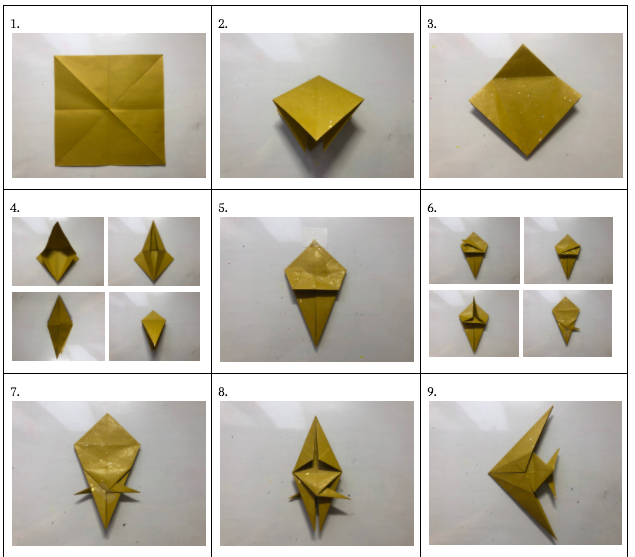 | 1. | 2. | 3. |
|---|---|---|
| 4. | 5. | 6. |
| 7. | 8. | 9. |