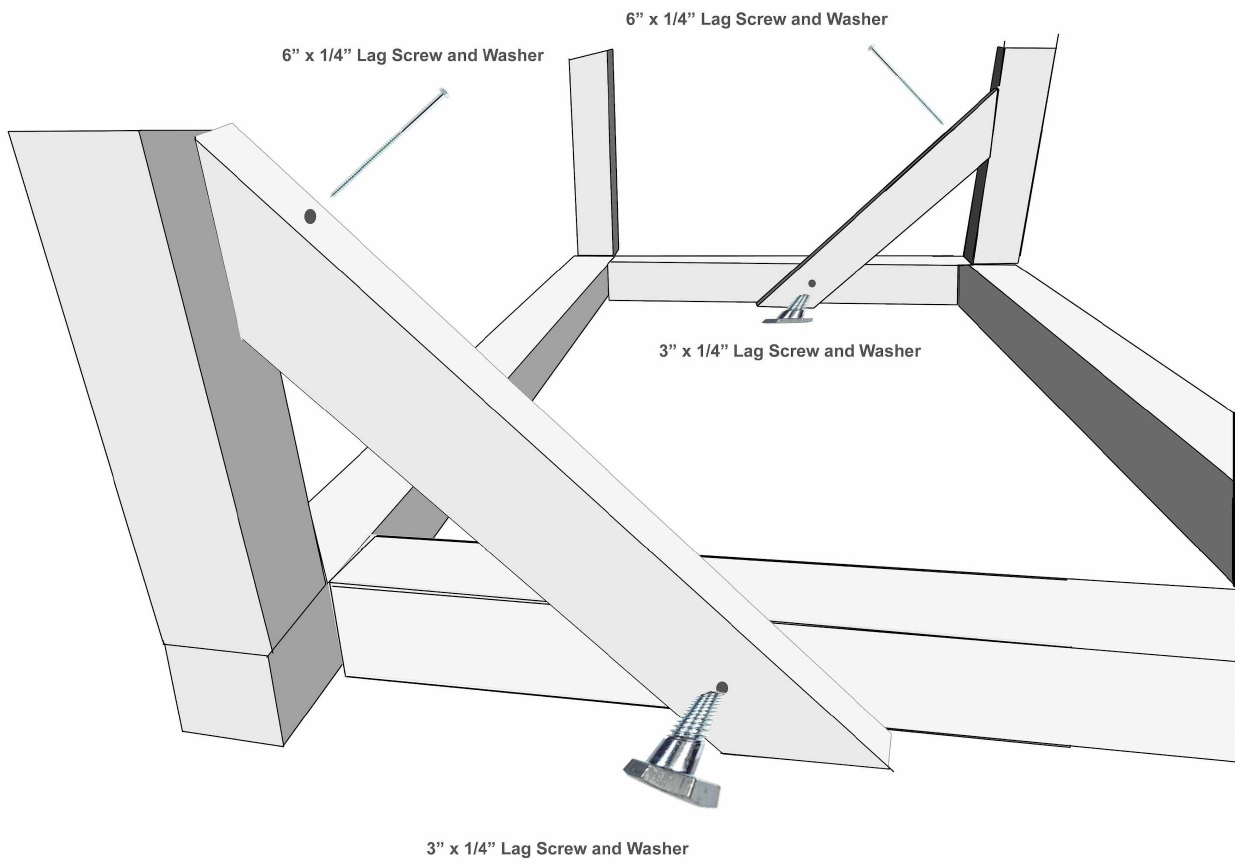 6” x 1/4” Lag Screw and Washer

6” x 1/4” Lag Screw and Washer

3” x 1/4” Lag Screw and Washer

3” x 1/4” Lag Screw and Washer