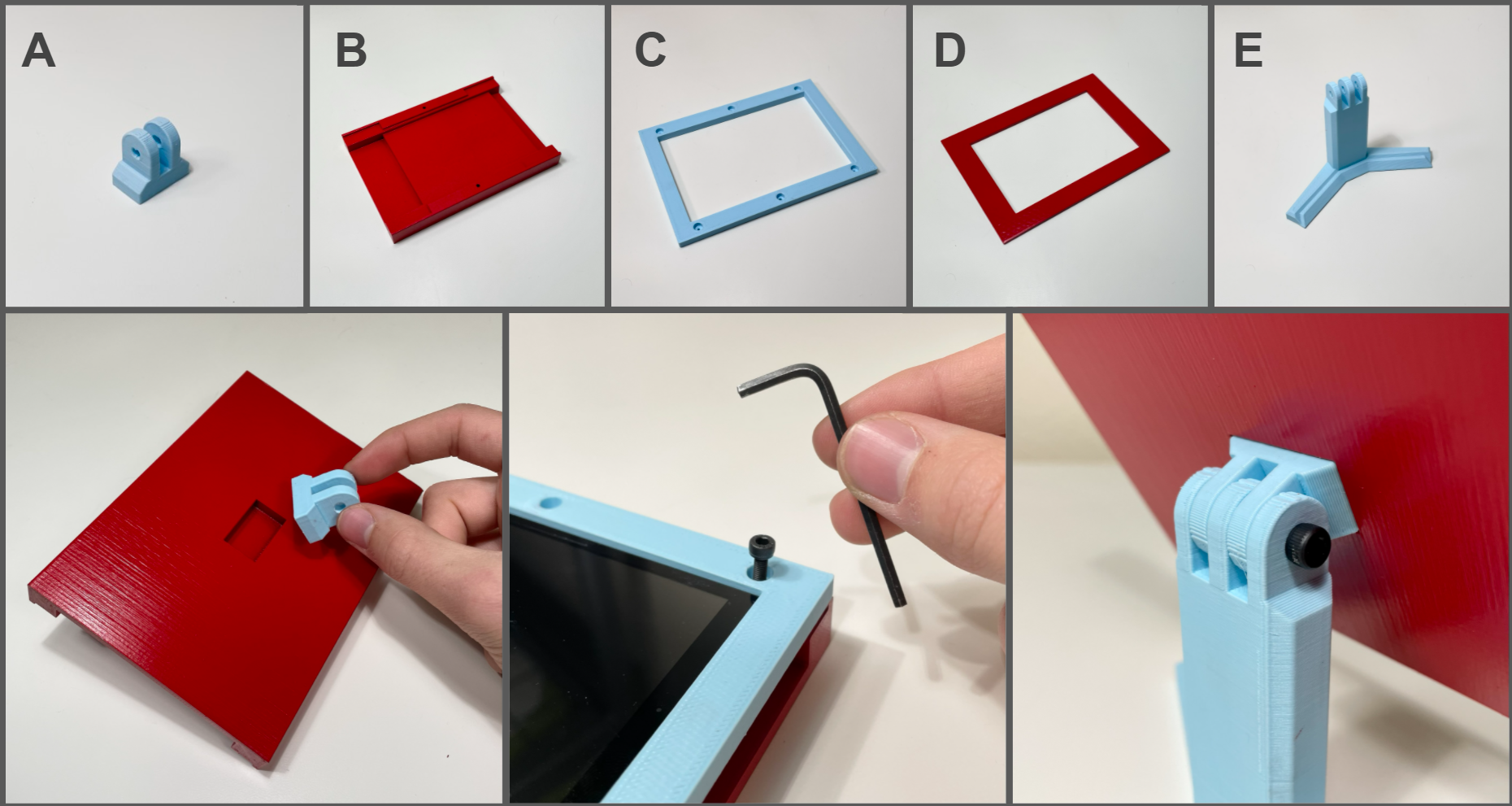 A

B

C

D

E