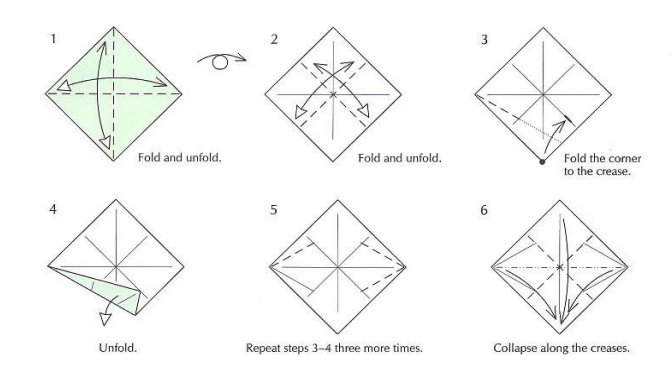 1

Fold and unfold.

2

Fold and unfold.

3

Fold the corner to the crease.

4

Unfold.

5

Repeat steps 3–4 three more times.

6

Collapse along the creases.