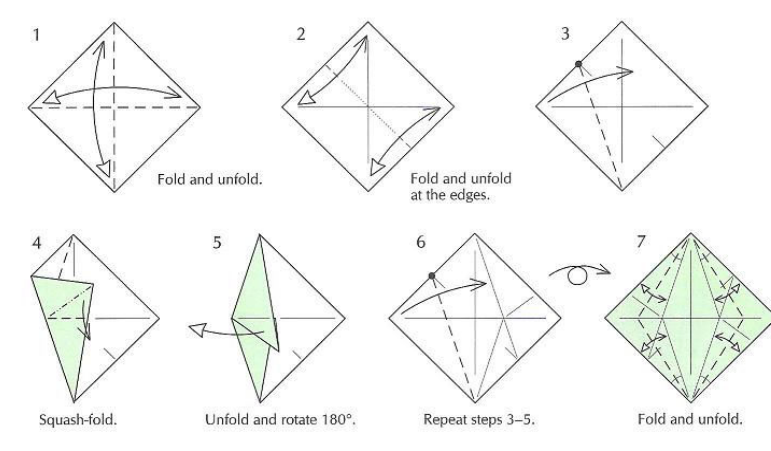 1

Fold and unfold.

2

Fold and unfold at the edges.

3

4

Squash-fold.

5

Unfold and rotate 180°.

6

Repeat steps 3–5.

7

Fold and unfold.