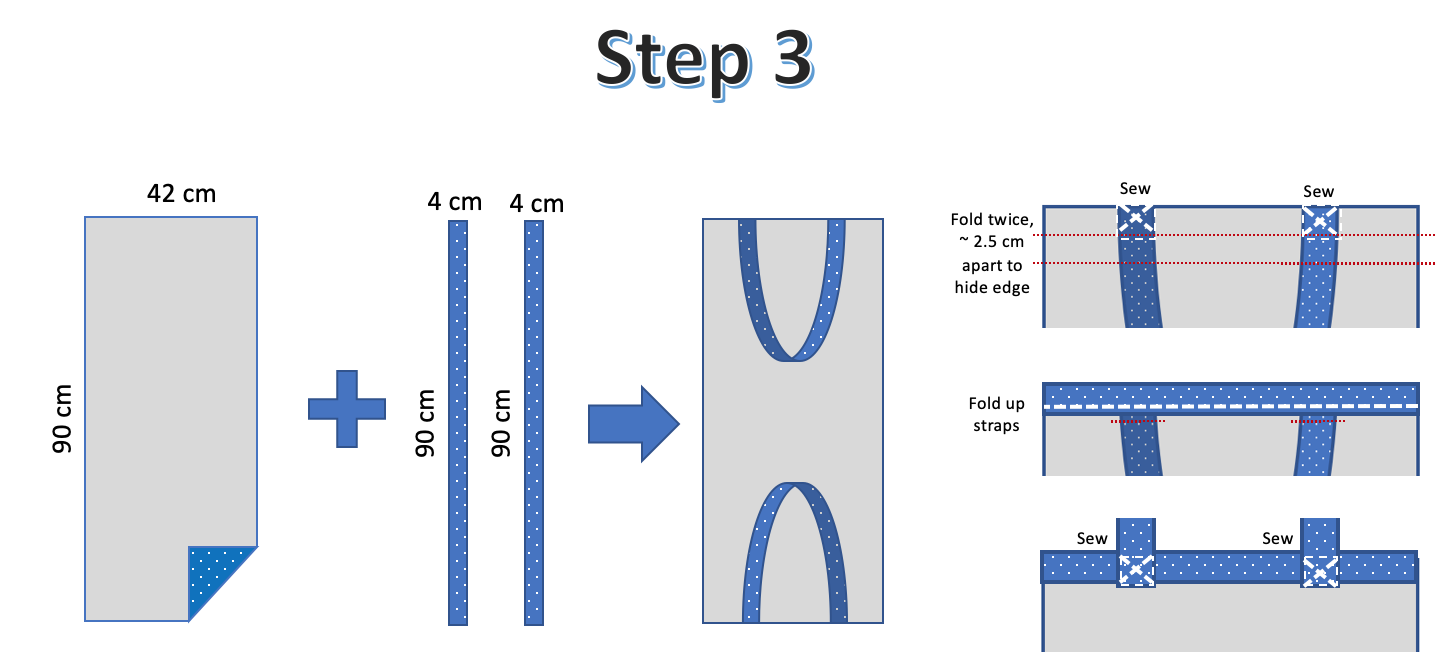 Step 3

42 cm

90 cm

4 cm

4 cm

90 cm

90 cm

Sew

Sew

Fold twice, ~ 2.5 cm apart to hide edge

Fold up straps

Sew

Sew