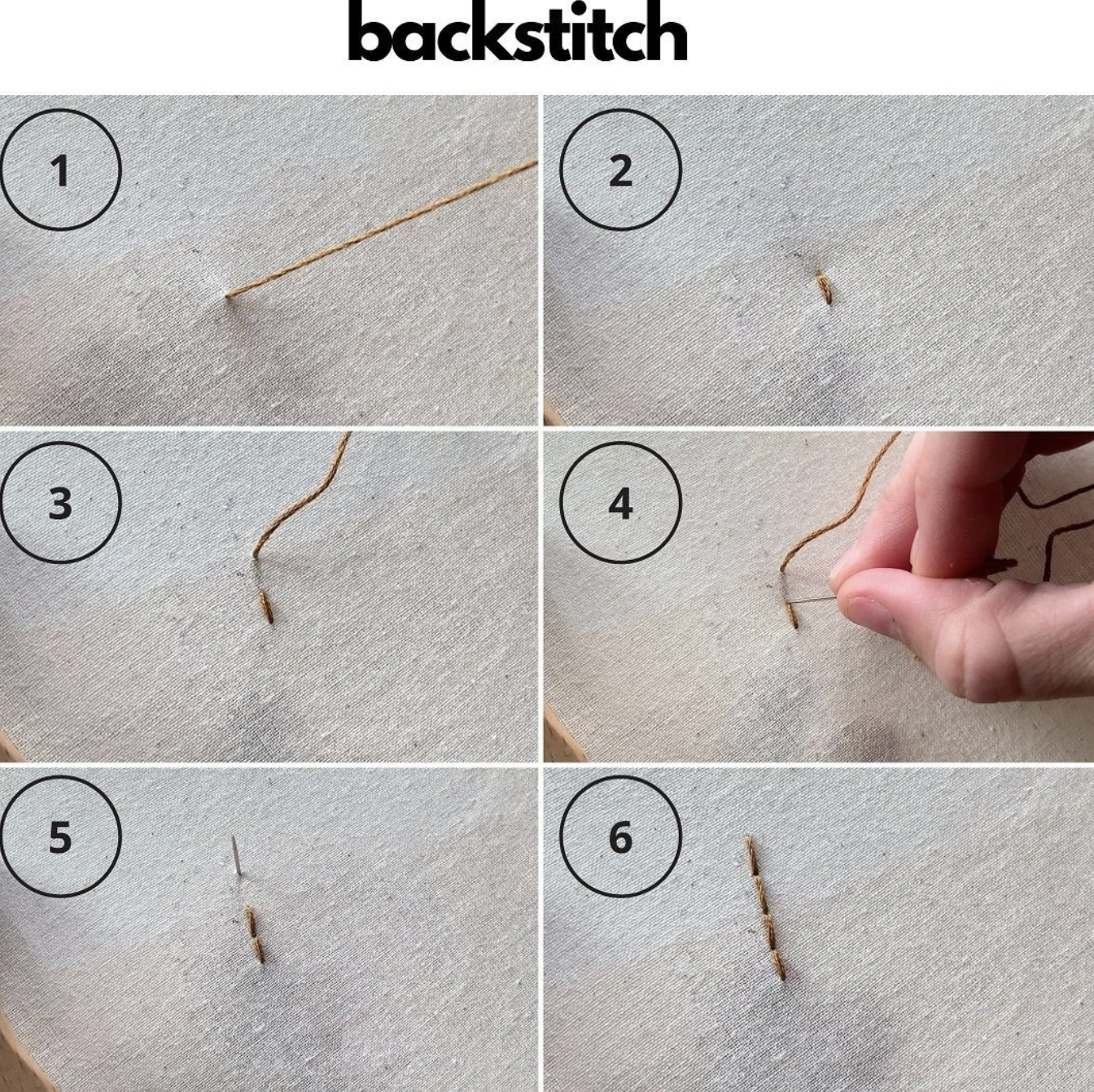 backstitch

1

2

3

4

5

6