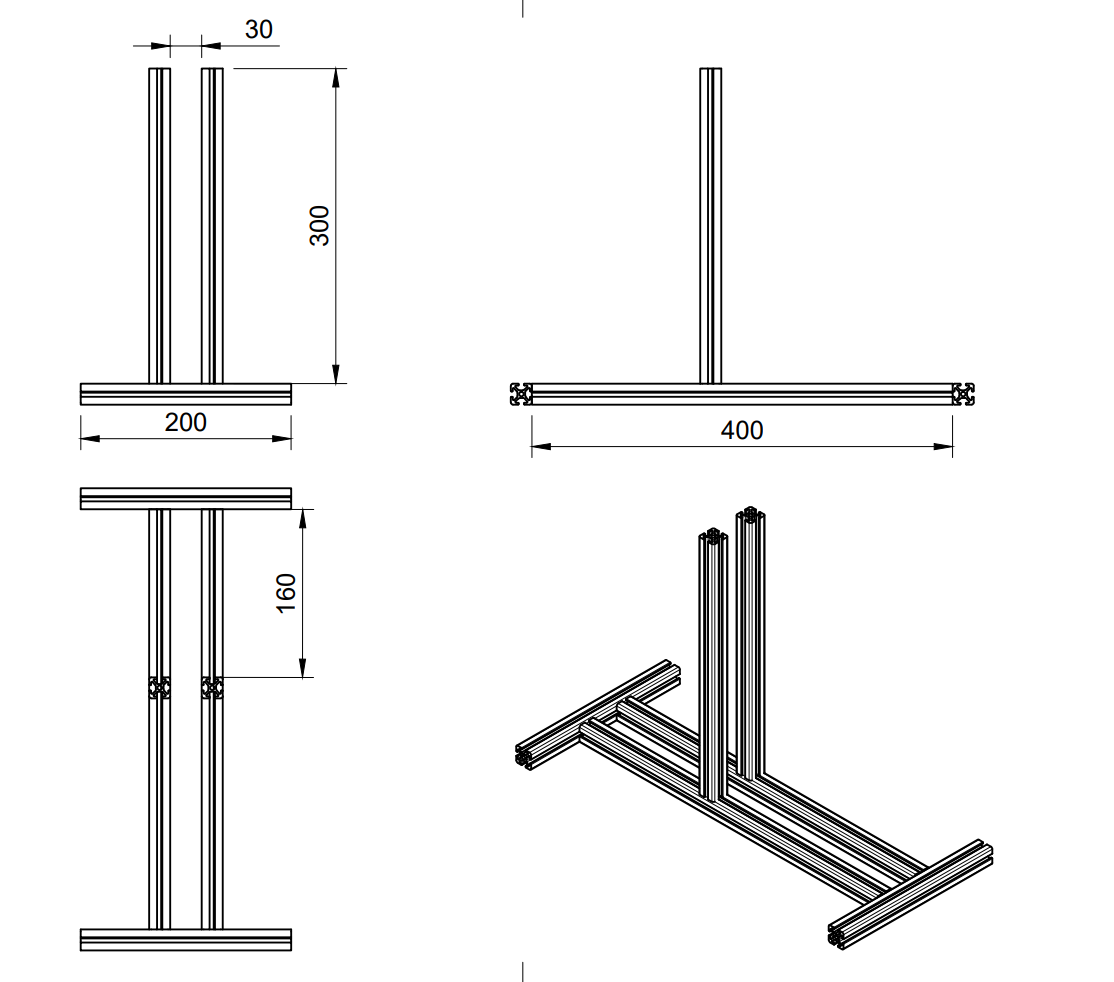 30
300
200
400
160