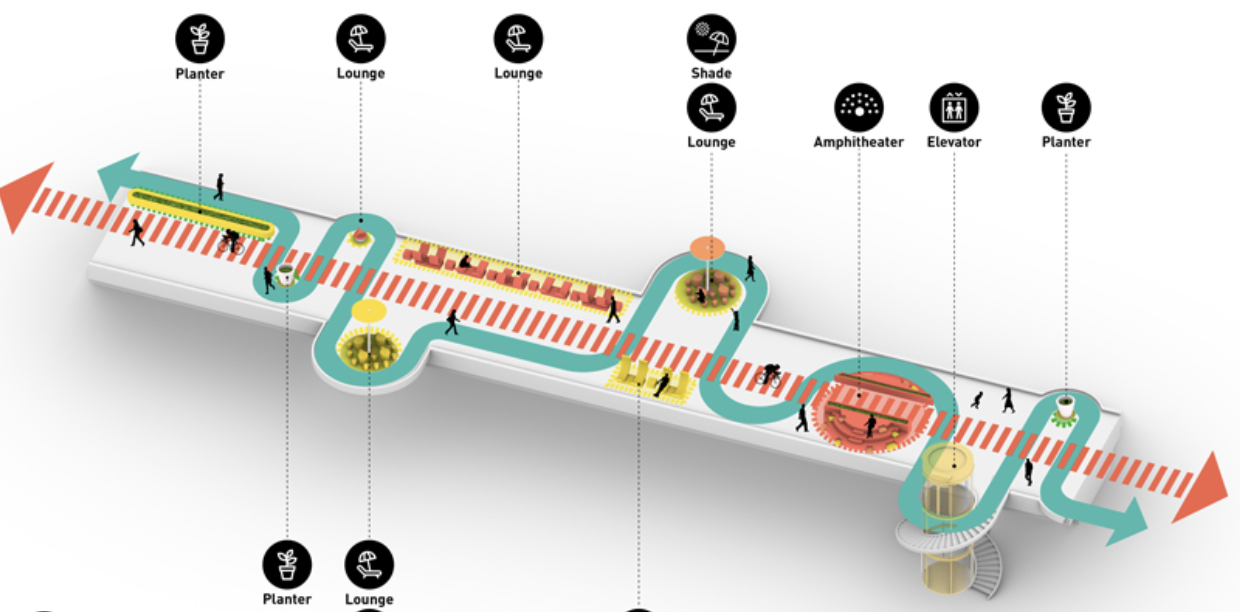 Planter

Lounge

Lounge

Shade

Lounge

Amphitheater

Elevator

Planter

Planter

Lounge