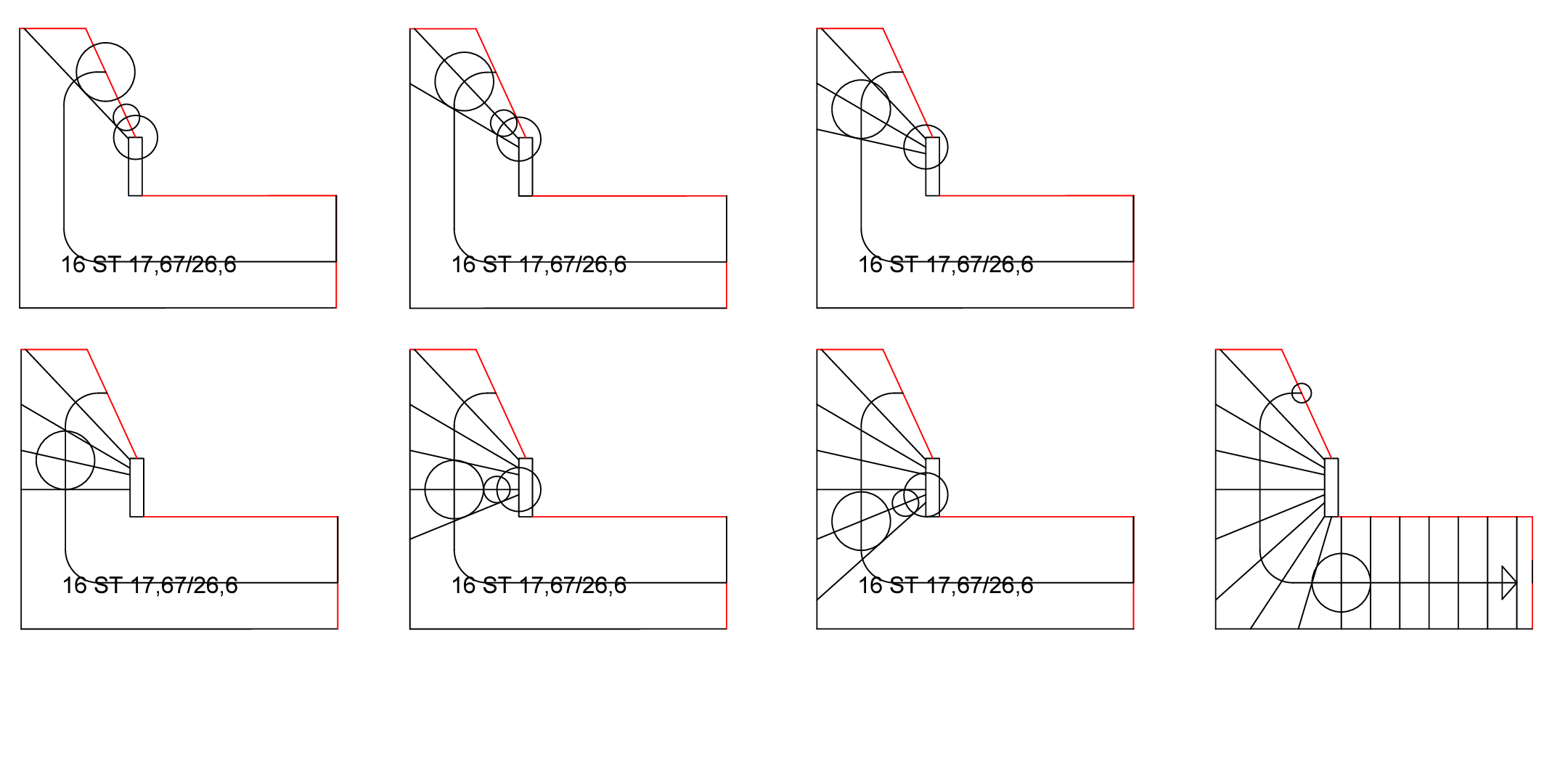 16 ST 17,67/26,6

16 ST 17,67/26,6

16 ST 17,67/26,6

16 ST 17,67/26,6

16 ST 17,67/26,6

16 ST 17,67/26,6