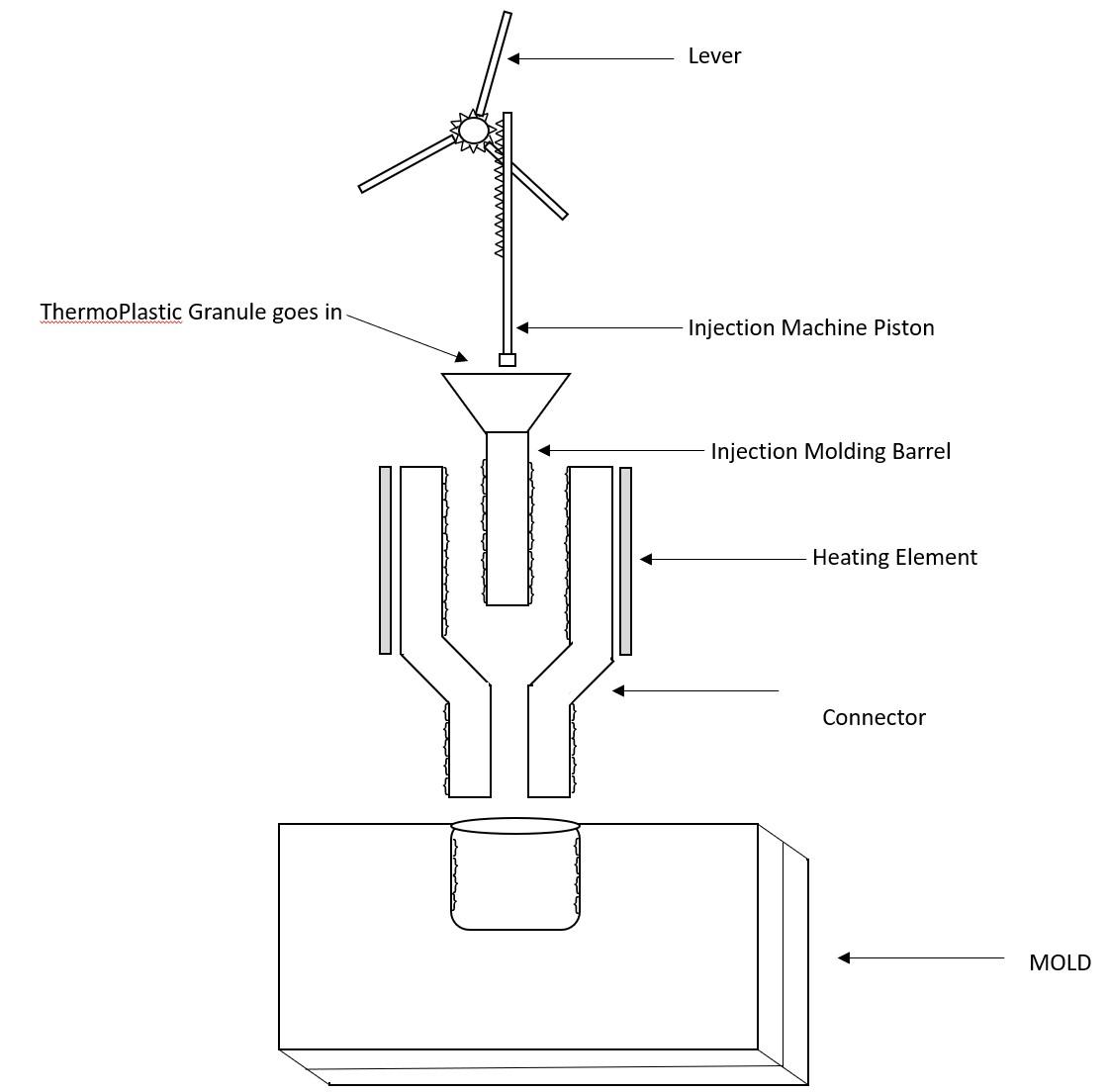 Lever

ThermoPlastic Granule goes in

Injection Machine Piston

Injection Molding Barrel

Heating Element

Connector

MOLD