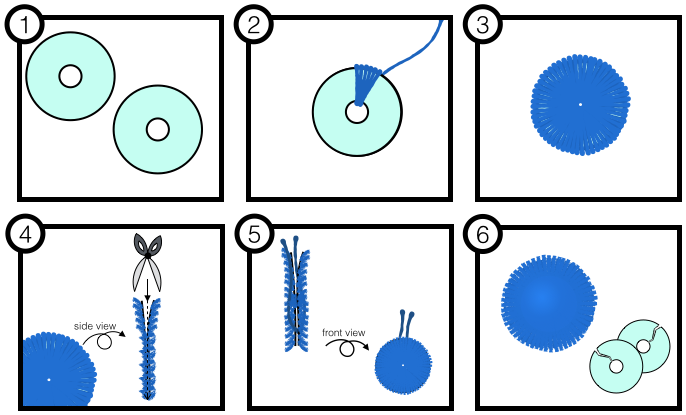 1

2

3

4

side view

5

front view

6