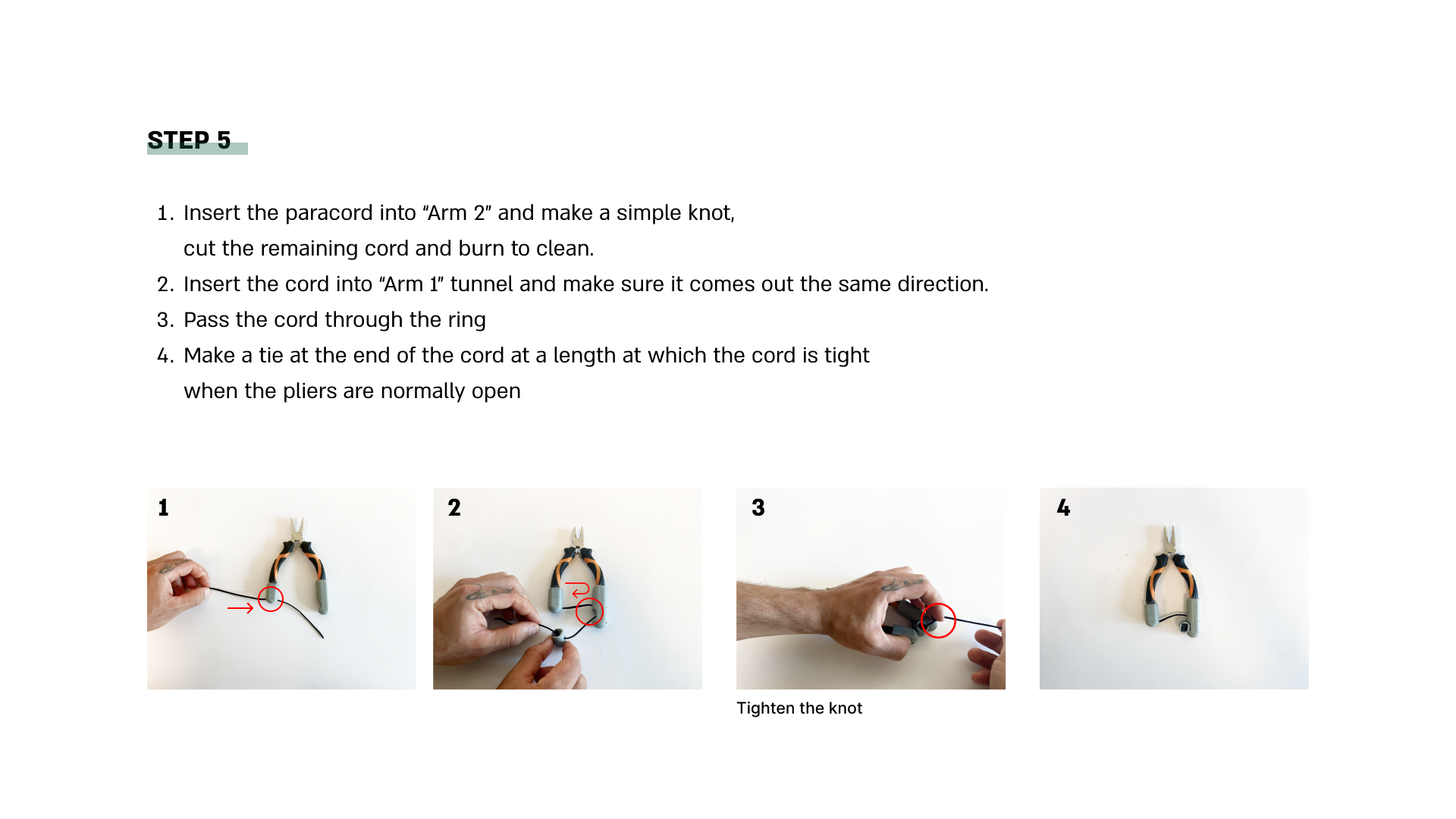 STEP 5

1. Insert the paracord into “Arm 2” and make a simple knot, cut the remaining cord and burn to clean.
2. Insert the cord into “Arm 1” tunnel and make sure it comes out the same direction.
3. Pass the cord through the ring
4. Make a tie at the end of the cord at a length at which the cord is tight when the pliers are normally open

1

2

3

Tighten the knot

4