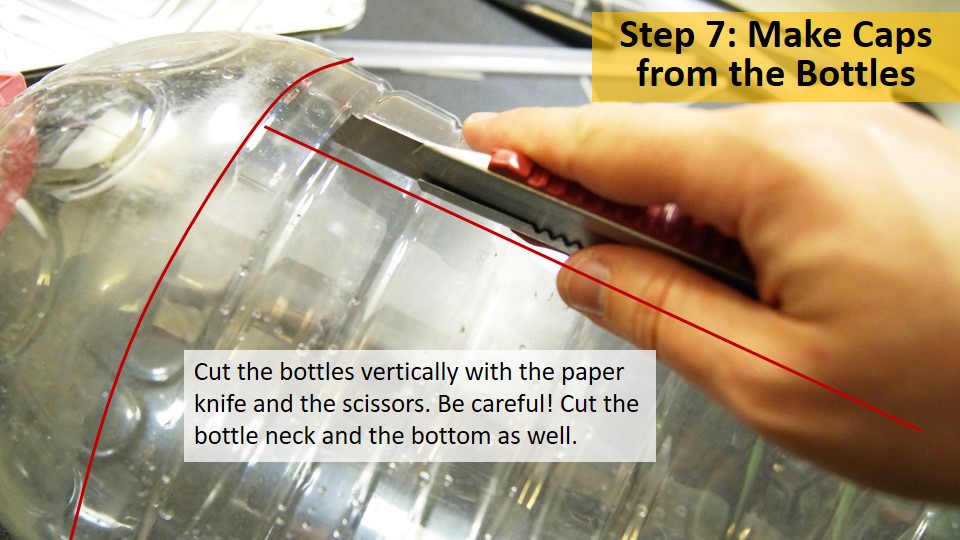 Step 7: Make Caps from the Bottles

Cut the bottles vertically with the paper knife and the scissors. Be careful! Cut the bottle neck and the bottom as well.