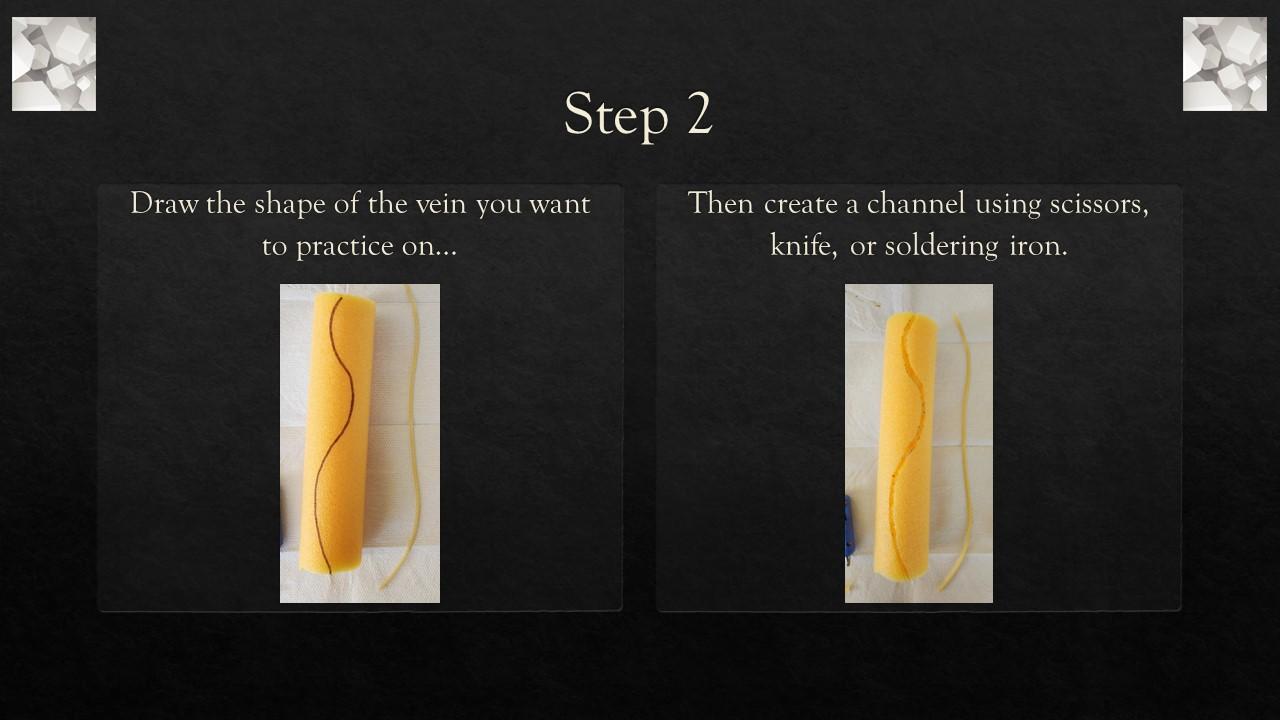 Step 2

Draw the shape of the vein you want to practice on...

Then create a channel using scissors, knife, or soldering iron.