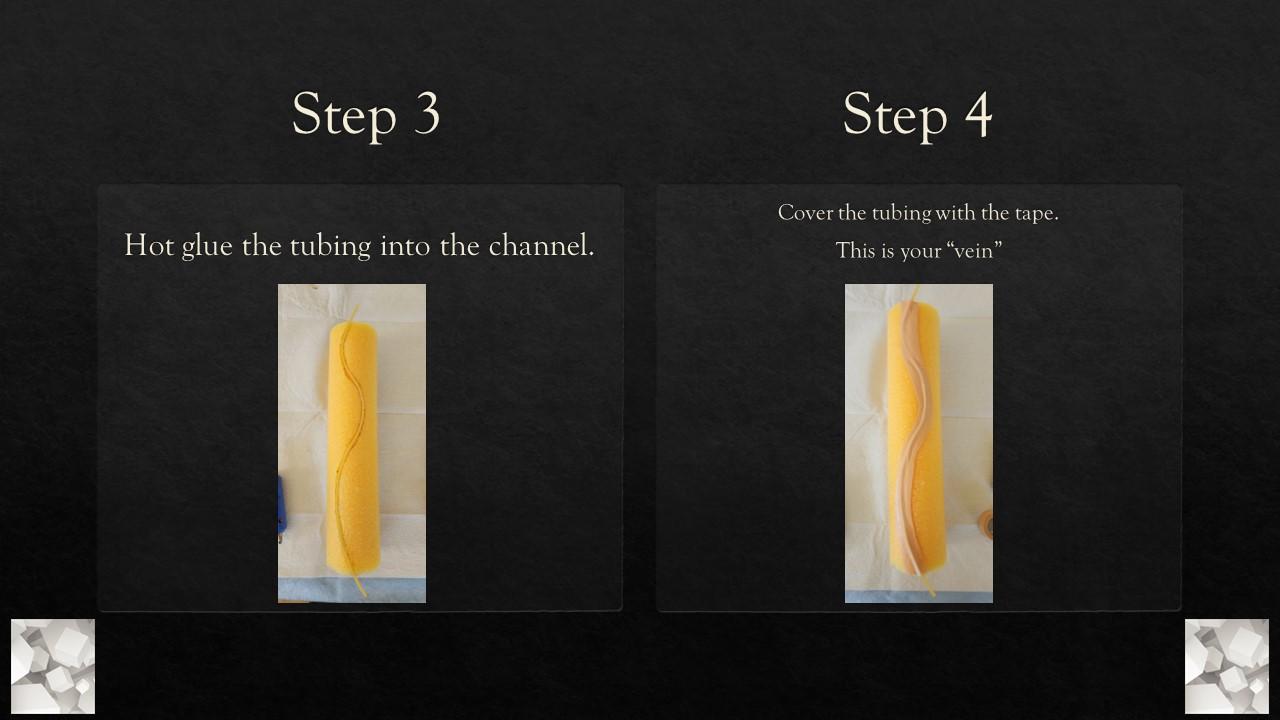 Step 3

Hot glue the tubing into the channel.

Step 4

Cover the tubing with the tape.

This is your “vein”