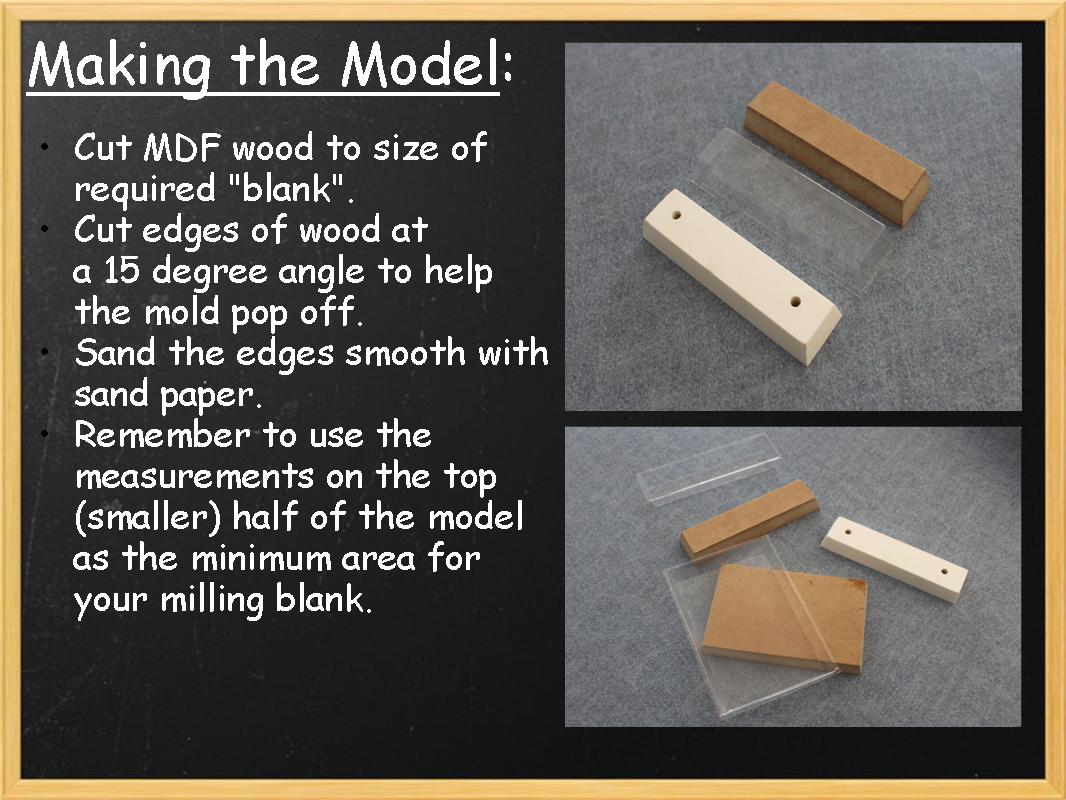 Making the Model:

• Cut MDF wood to size of required "blank".
• Cut edges of wood at a 15 degree angle to help the mold pop off.
• Sand the edges smooth with sand paper.
• Remember to use the measurements on the top (smaller) half of the model as the minimum area for your milling blank.