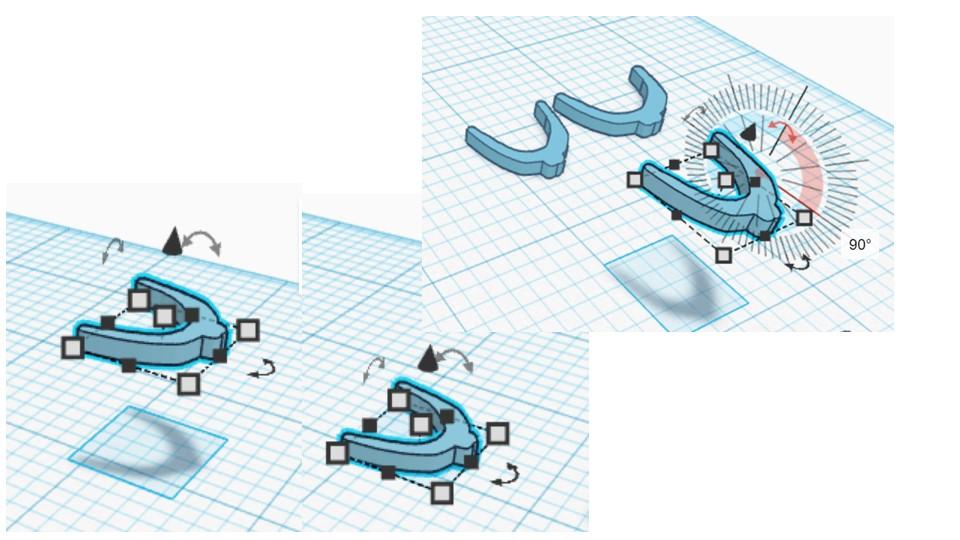 90°