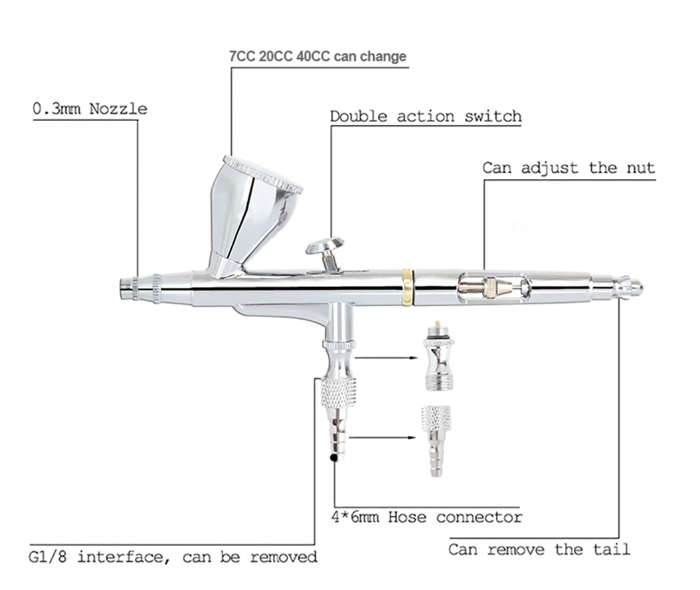 7CC 20CC 40CC can change

0.3mm Nozzle

Double action switch

Can adjust the nut

4*6mm Hose connector

G1/8 interface, can be removed

Can remove the tail