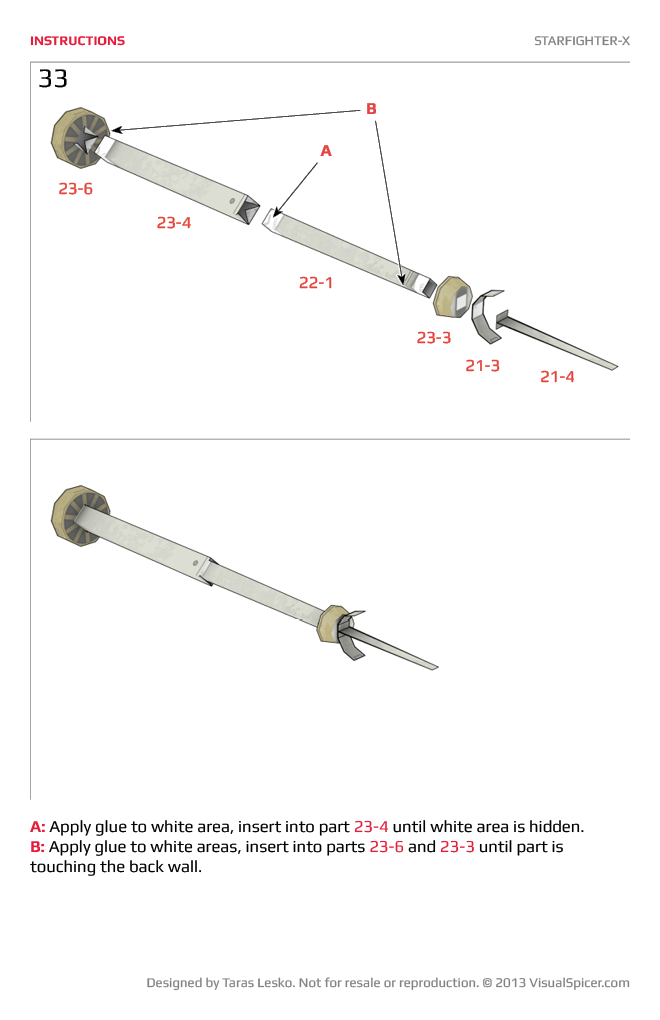 INSTRUCTIONS

STARFIGHTER-X

33

B

A

23-6

23-4

22-1

23-3

21-3

21-4

A: Apply glue to white area, insert into part 23-4 until white area is hidden.
B: Apply glue to white areas, insert into parts 23-6 and 23-3 until part is touching the back wall.

Designed by Taras Lesko. Not for resale or reproduction. © 2013 VisualSpicer.com