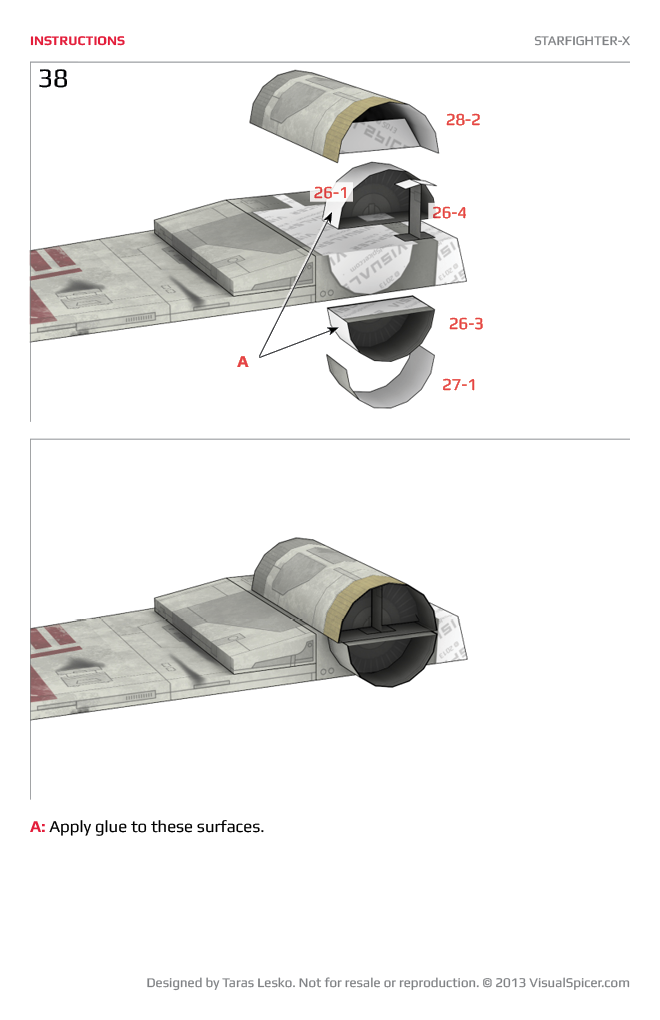 INSTRUCTIONS

STARFIGHTER-X

38

28-2

26-1

26-4

26-3

A

27-1

A: Apply glue to these surfaces.

Designed by Taras Lesko. Not for resale or reproduction. © 2013 VisualSpicer.com