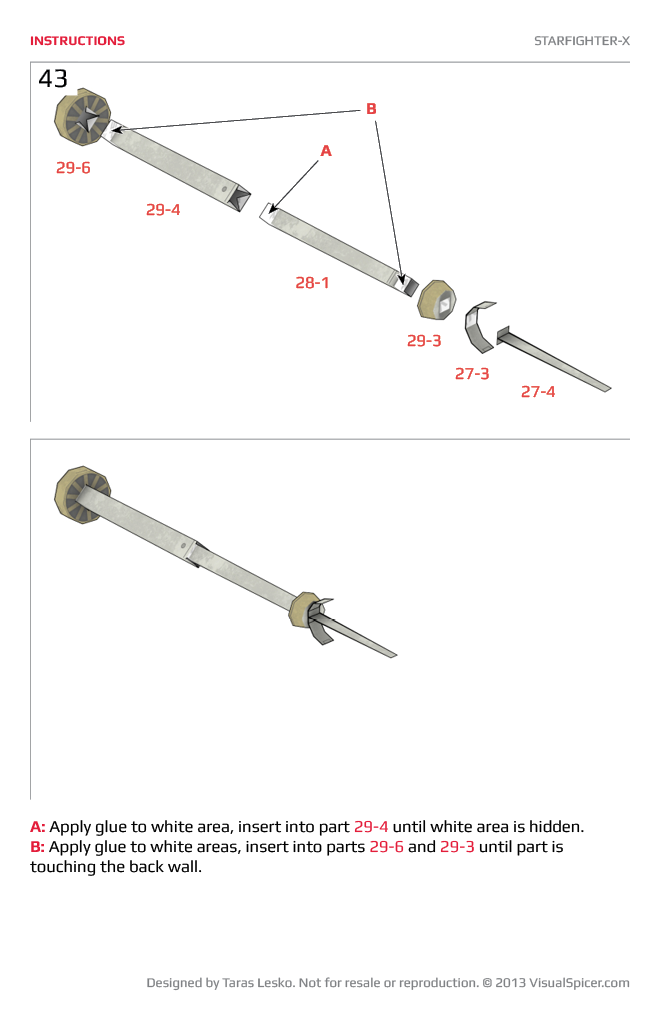 INSTRUCTIONS

STARFIGHTER-X

43

B

A

29-6

29-4

28-1

29-3

27-3

27-4

A: Apply glue to white area, insert into part 29-4 until white area is hidden.
B: Apply glue to white areas, insert into parts 29-6 and 29-3 until part is touching the back wall.

Designed by Taras Lesko. Not for resale or reproduction. © 2013 VisualSpicer.com